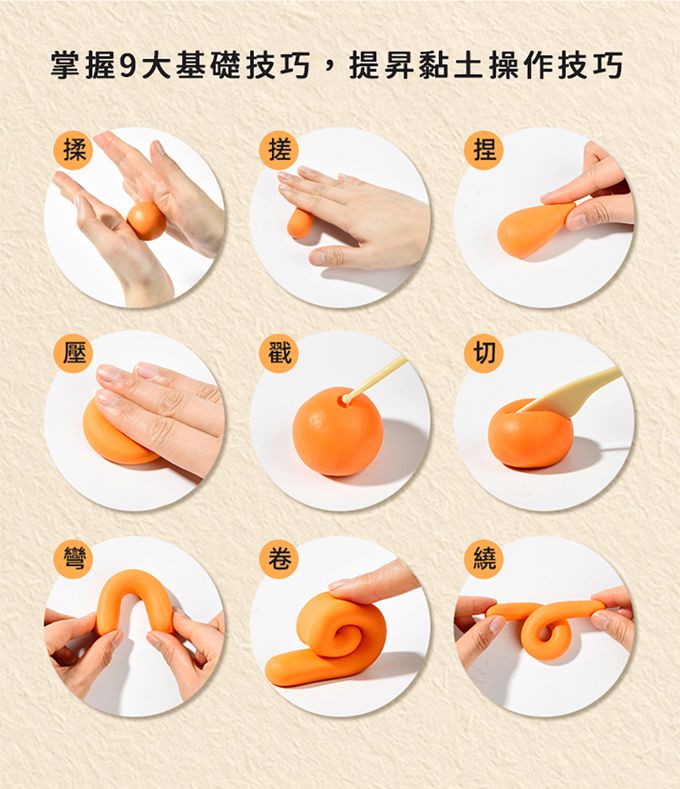 掌握9大基礎技巧，提昇黏土操作技巧

揉

搓

捏

壓

戳

切

彎

卷

繞