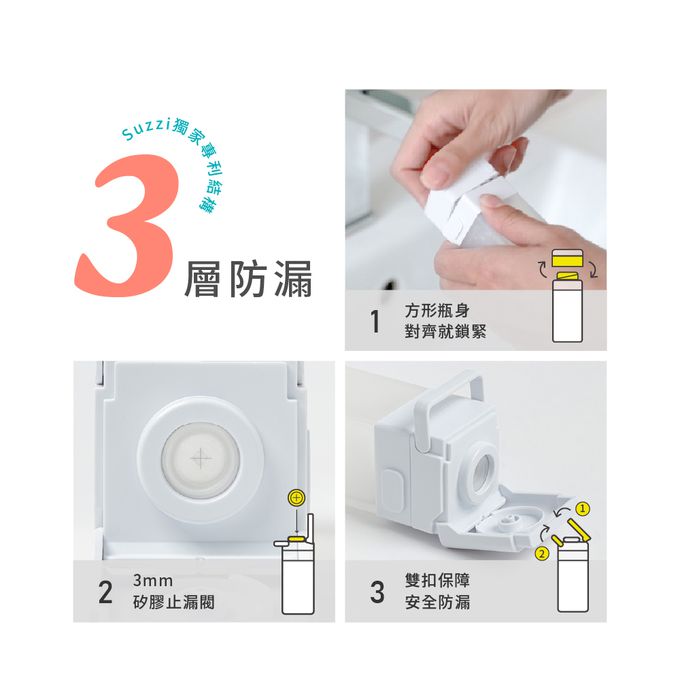 Suzzi獨家專利結構

3 層防漏

1 方形瓶身
對齊就鎖緊

2 3mm
矽膠止漏閥

3 雙扣保障
安全防漏

1

2