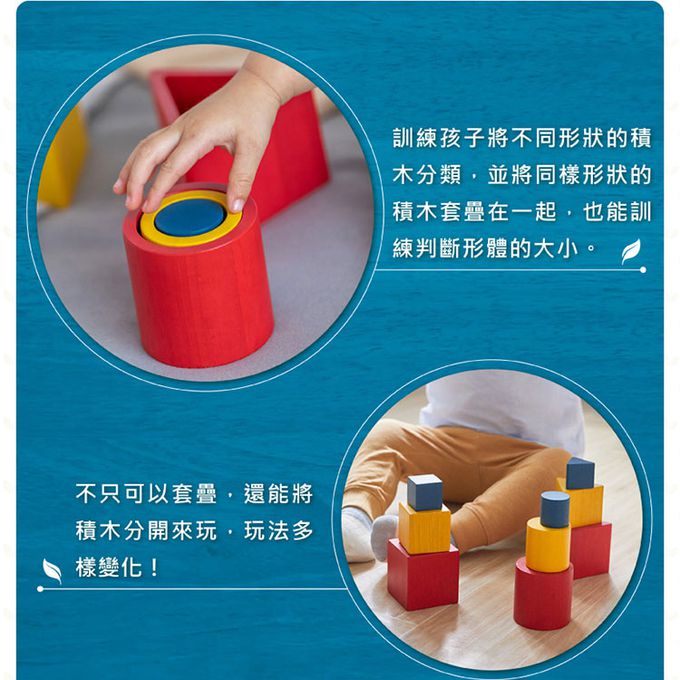 訓練孩子將不同形狀的積木分類，並將同樣形狀的積木套疊在一起，也能訓練判斷形體的大小。

不只可以套疊，還能將積木分開來玩，玩法多樣變化！