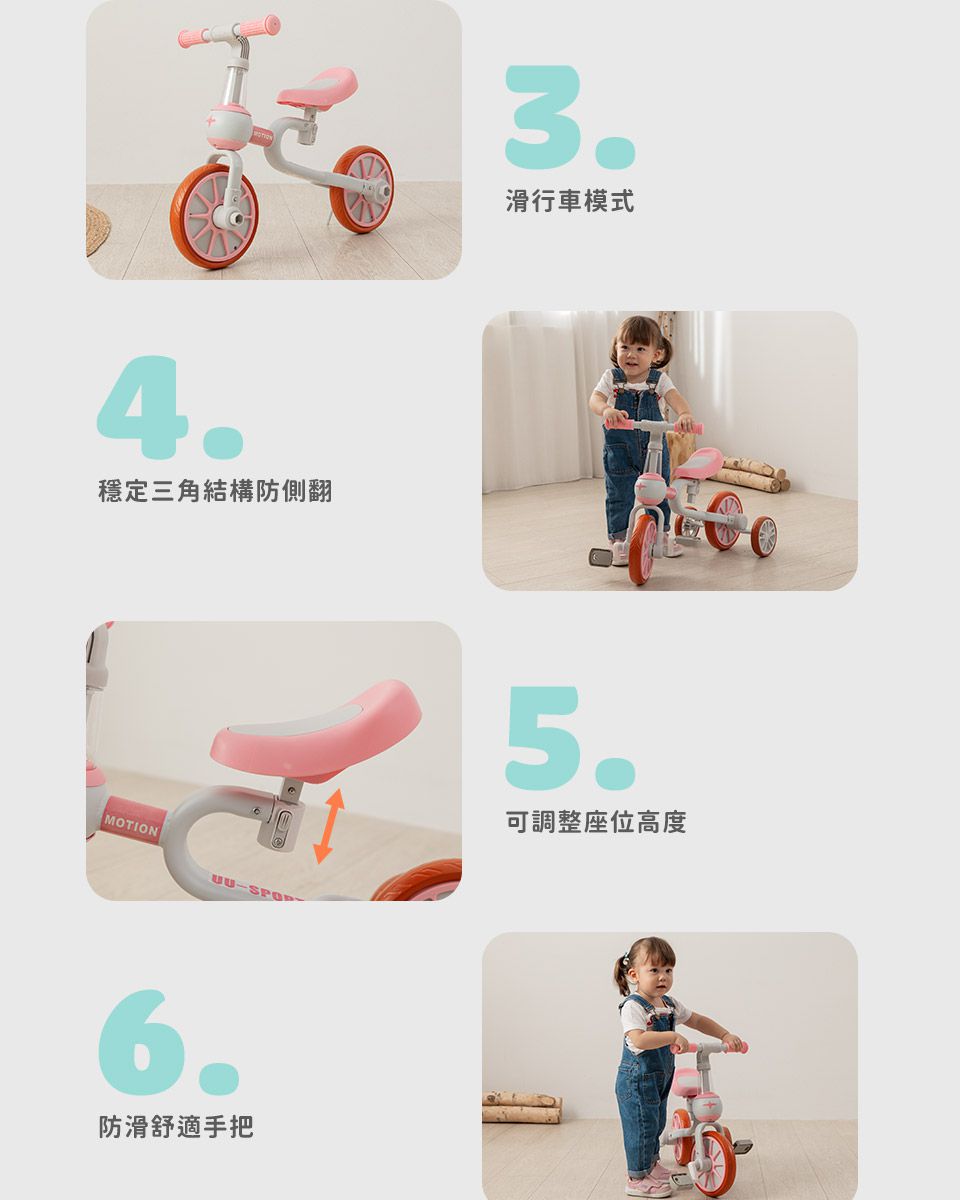 MOTION

3.
滑行車模式

4.
穩定三角結構防側翻

MOTION
UU-SPORT

5.
可調整座位高度

6.
防滑舒適手把