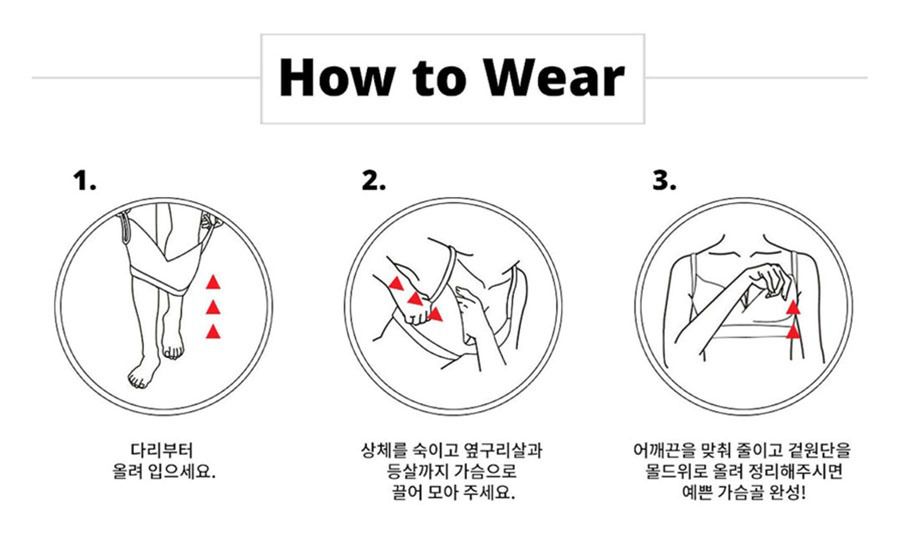 How to Wear

1.

다리부터
올려 입으세요.

2.

상체를 숙이고 옆구리살과
등살까지 가슴으로
끌어 모아 주세요.

3.

어깨끈을 맞춰 줄이고 겉원단을
몰드위로 올려 정리해주시면
예쁜 가슴골 완성!