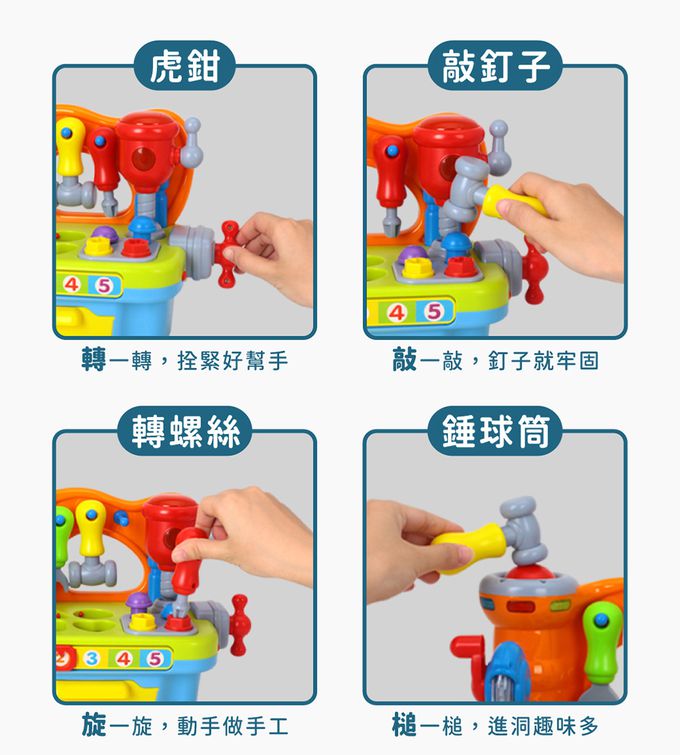 虎鉗

4 5

轉一轉，拴緊好幫手

敲釘子

4 5

敲一敲，釘子就牢固

轉螺絲

2 3 4 5

旋一旋，動手做手工

錘球筒

槌一槌，進洞趣味多