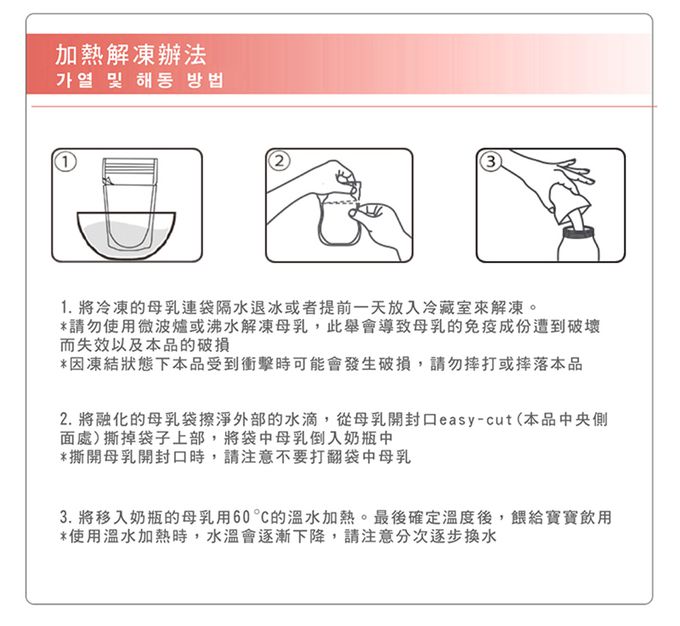 加熱解凍辦法
가열 및 해동 방법

①

②

③

1. 將冷凍的母乳連袋隔水退冰或者提前一天放入冷藏室來解凍。
*請勿使用微波爐或沸水解凍母乳，此舉會導致母乳的免疫成份遭到破壞而失效以及本品的破損
*因凍結狀態下本品受到衝擊時可能會發生破損，請勿摔打或摔落本品

2. 將融化的母乳袋擦淨外部的水滴，從母乳開封口easy-cut(本品中央側面處)撕掉袋子上部，將袋中母乳倒入奶瓶中
*撕開母乳開封口時，請注意不要打翻袋中母乳

3. 將移入奶瓶的母乳用60°C的溫水加熱。最後確定溫度後，餵給寶寶飲用
*使用溫水加熱時，水溫會逐漸下降，請注意分次逐步換水