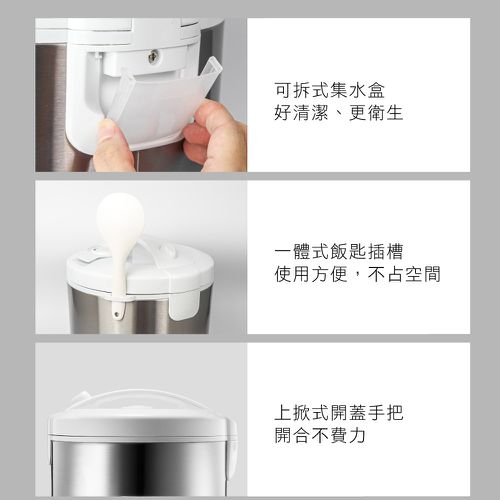 可拆式集水盒
好清潔、更衛生

一體式飯匙插槽
使用方便，不占空間

上掀式開蓋手把
開合不費力