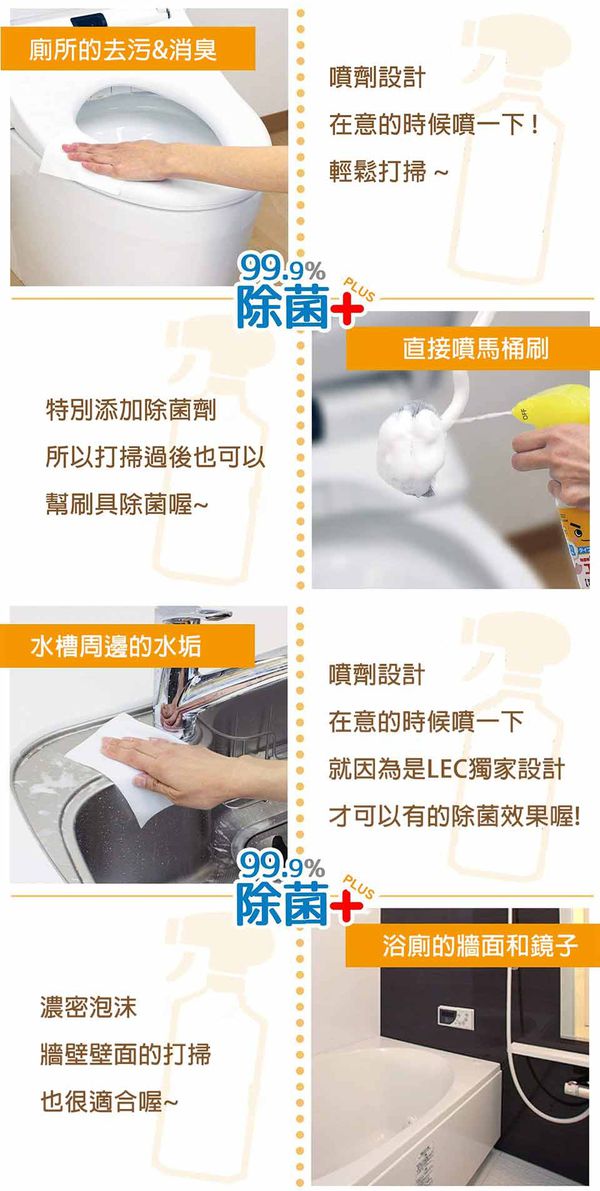 廁所的去污&消臭

噴劑設計
在意的時候噴一下！
輕鬆打掃 ~

99.9%
除菌+
PLUS

直接噴馬桶刷

特別添加除菌劑
所以打掃過後也可以
幫刷具除菌喔~

水槽周邊的水垢

噴劑設計
在意的時候噴一下
就因為是LEC獨家設計
才可以有的除菌效果喔!

99.9%
除菌+
PLUS

浴廁的牆面和鏡子

濃密泡沫
牆壁壁面的打掃
也很適合喔~