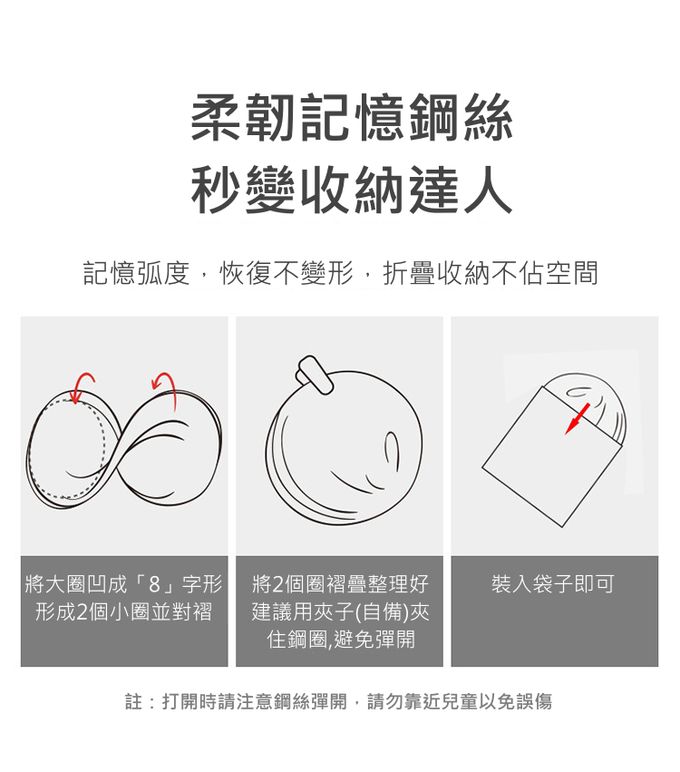 柔韌記憶鋼絲
秒變收納達人

記憶弧度，恢復不變形，折疊收納不佔空間

將大圈凹成「8」字形
形成2個小圈並對褶

將2個圈褶疊整理好
建議用夾子(自備)夾
住鋼圈,避免彈開

裝入袋子即可

註：打開時請注意鋼絲彈開，請勿靠近兒童以免誤傷