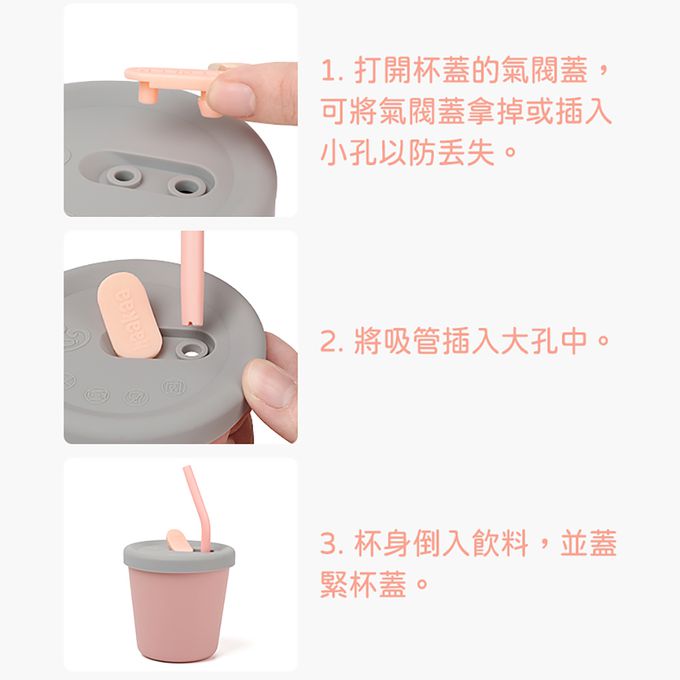 1. 打開杯蓋的氣閥蓋，可將氣閥蓋拿掉或插入小孔以防丟失。

2. 將吸管插入大孔中。

3. 杯身倒入飲料，並蓋緊杯蓋。