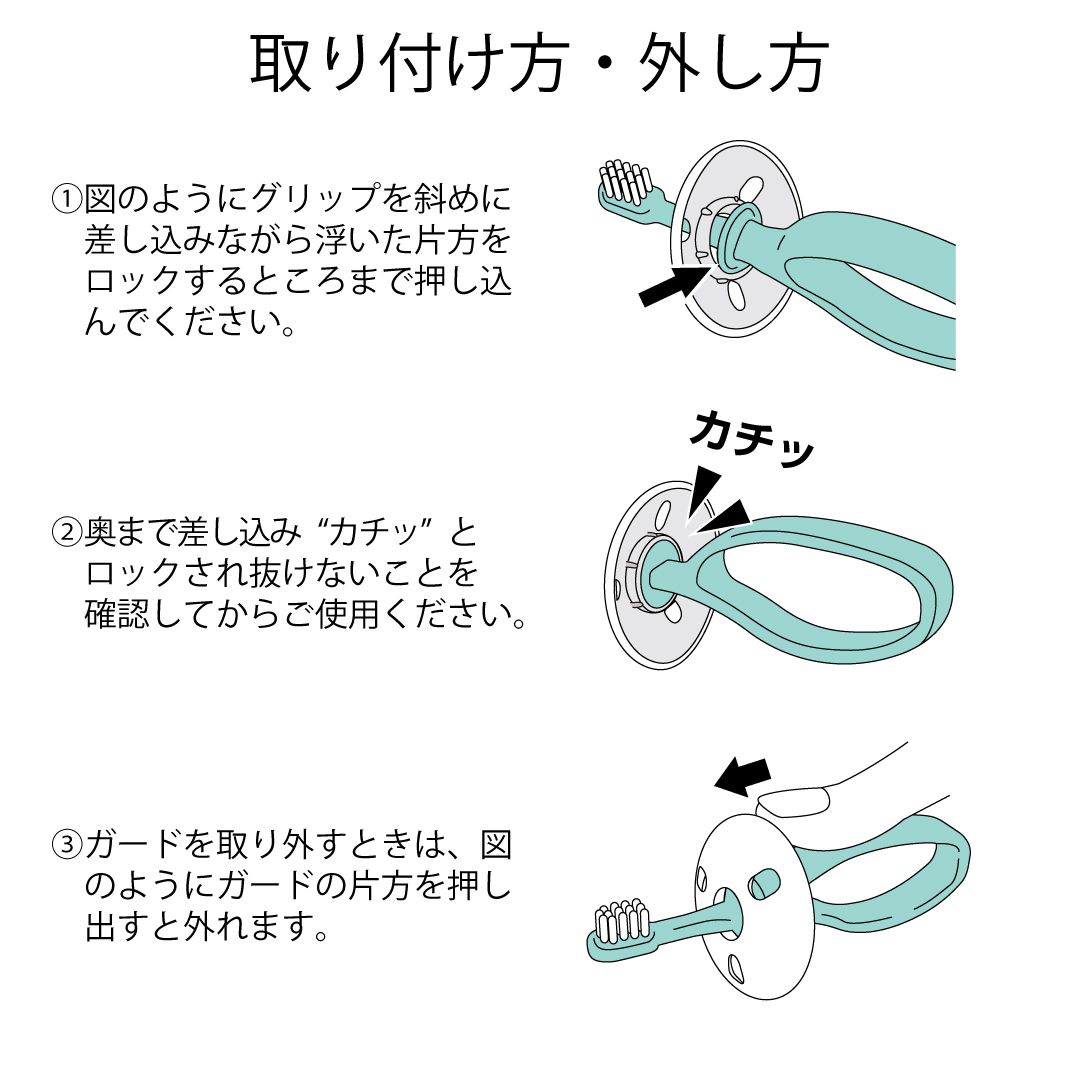 取り付け方・外し方

①図のようにグリップを斜めに差し込みながら浮いた片方をロックするところまで押し込んでください。

カチッ

②奥まで差し込み“カチッ”とロックされ抜けないことを確認してからご使用ください。

③ガードを取り外すときは、図のようにガードの片方を押し出すと外れます。