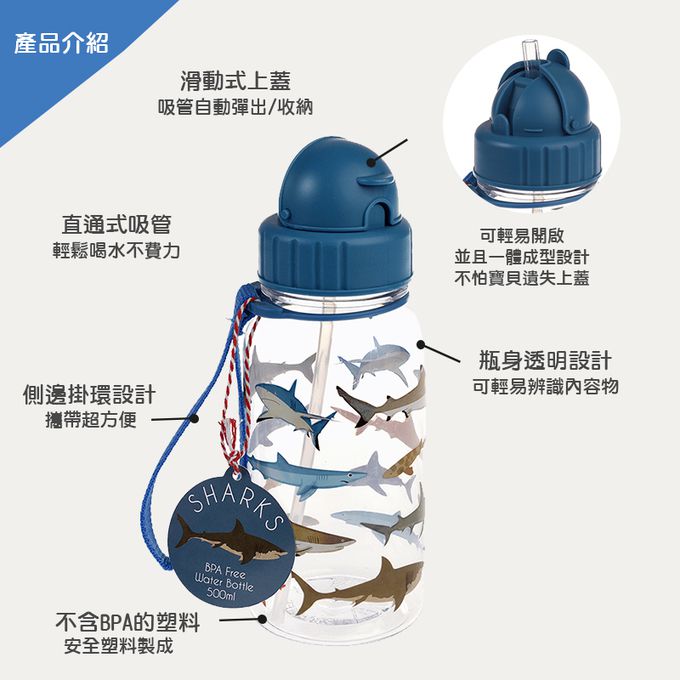 產品介紹

滑動式上蓋
吸管自動彈出/收納

直通式吸管
輕鬆喝水不費力

可輕易開啟
並且一體成型設計
不怕寶貝遺失上蓋

瓶身透明設計
可輕易辨識內容物

側邊掛環設計
攜帶超方便

SHARKS
BPA Free
Water Bottle
500ml

不含BPA的塑料
安全塑料製成