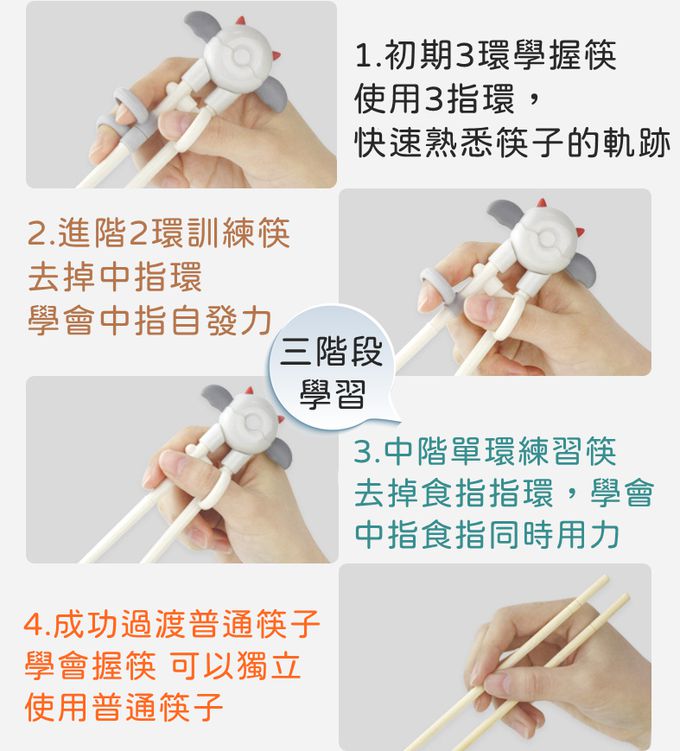 1.初期3環學握筷
使用3指環，
快速熟悉筷子的軌跡

2.進階2環訓練筷
去掉中指環
學會中指自發力

三階段
學習

3.中階單環練習筷
去掉食指指環，學會
中指食指同時用力

4.成功過渡普通筷子
學會握筷 可以獨立
使用普通筷子