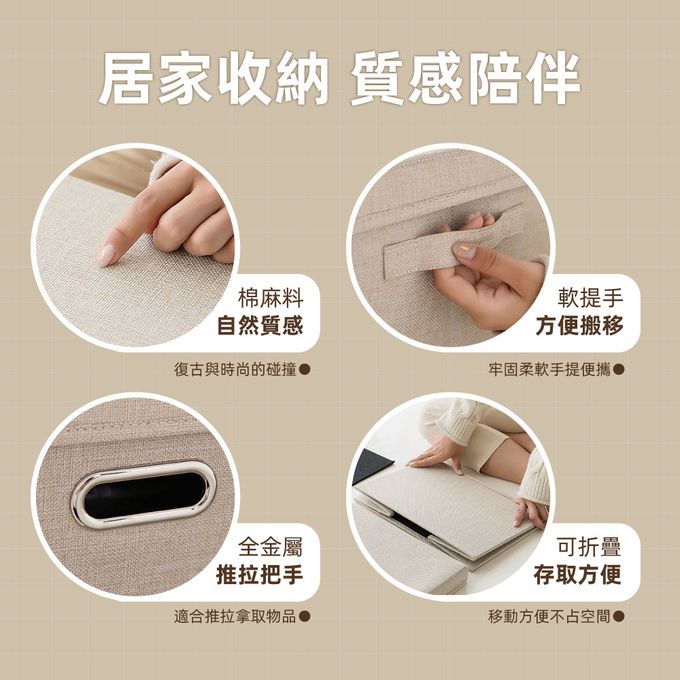 居家收納 質感陪伴

棉麻料
自然質感

復古與時尚的碰撞●

軟提手
方便搬移

牢固柔軟手提便攜●

全金屬
推拉把手

適合推拉拿取物品●

可折疊
存取方便

移動方便不占空間●