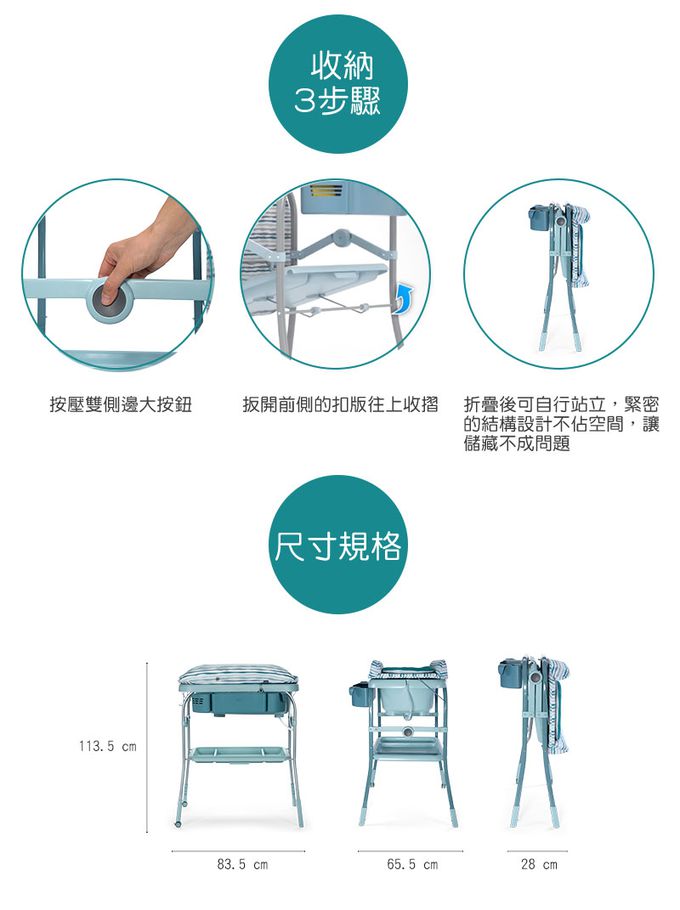 收納
3步驟

按壓雙側邊大按鈕

扳開前側的扣版往上收摺

折疊後可自行站立，緊密的結構設計不佔空間，讓儲藏不成問題

尺寸規格

113.5 cm

83.5 cm

65.5 cm

28 cm