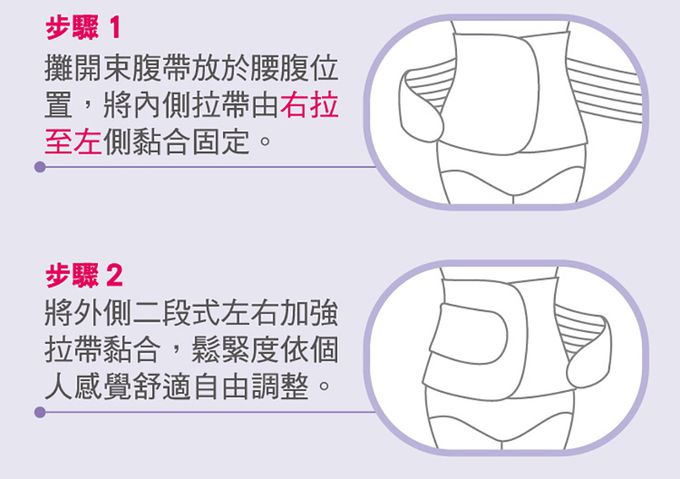 步驟 1
攤開束腹帶放於腰腹位置，將內側拉帶由右拉至左側黏合固定。

步驟 2
將外側二段式左右加強拉帶黏合，鬆緊度依個人感覺舒適自由調整。