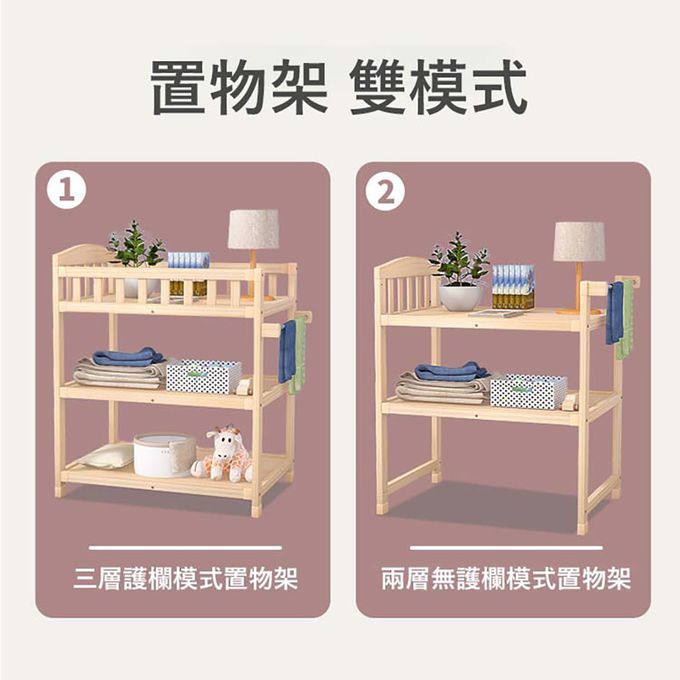 置物架 雙模式

1

三層護欄模式置物架

2

兩層無護欄模式置物架