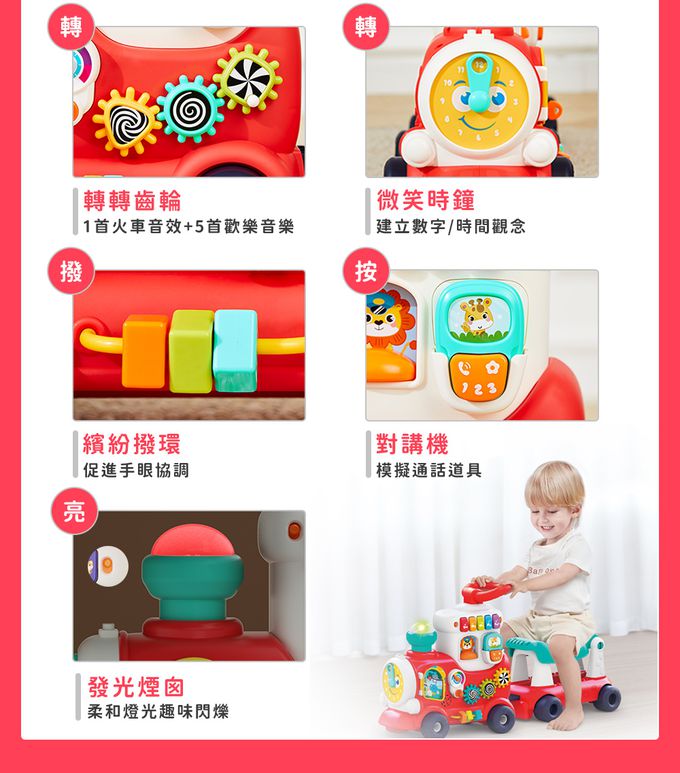 轉

轉轉齒輪
1首火車音效+5首歡樂音樂

轉

微笑時鐘
建立數字/時間觀念

撥

繽紛撥環
促進手眼協調

按

123

對講機
模擬通話道具

亮

發光煙囪
柔和燈光趣味閃爍