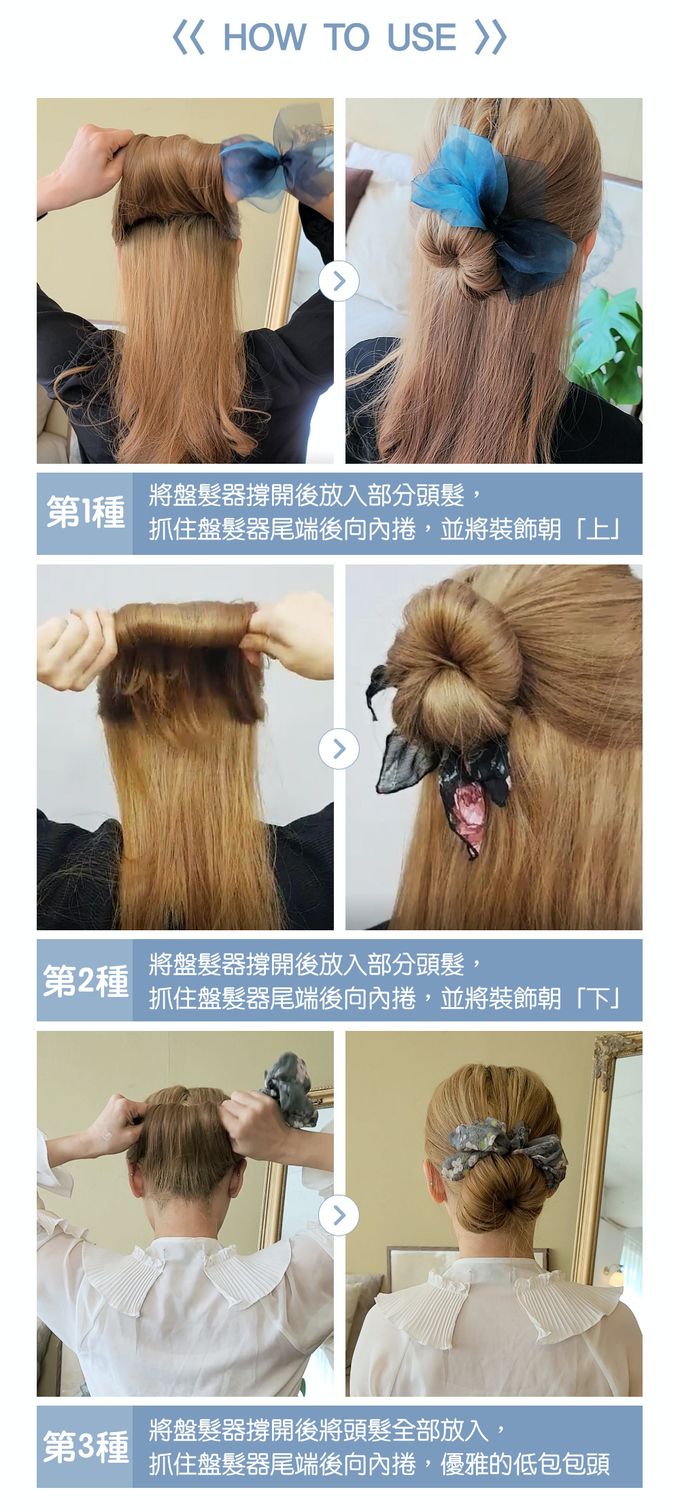 《 HOW TO USE 》

第1種
將盤髮器撐開後放入部分頭髮，
抓住盤髮器尾端後向內捲，並將裝飾朝「上」

第2種
將盤髮器撐開後放入部分頭髮，
抓住盤髮器尾端後向內捲，並將裝飾朝「下」

第3種
將盤髮器撐開後將頭髮全部放入，
抓住盤髮器尾端後向內捲，優雅的低包包頭