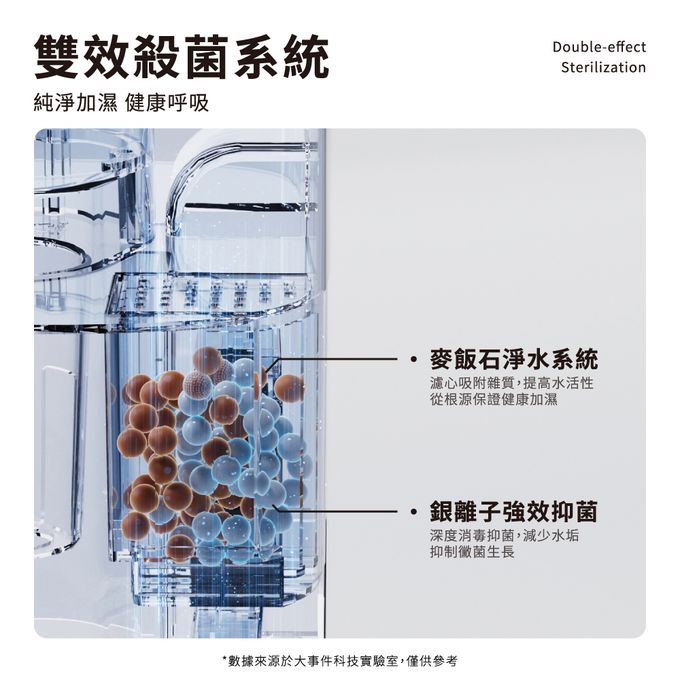 雙效殺菌系統

Double-effect Sterilization

純淨加濕 健康呼吸

• 麥飯石淨水系統

濾心吸附雜質，提高水活性
從根源保證健康加濕

• 銀離子強效抑菌

深度消毒抑菌，減少水垢
抑制黴菌生長

*數據來源於大事件科技實驗室，僅供參考