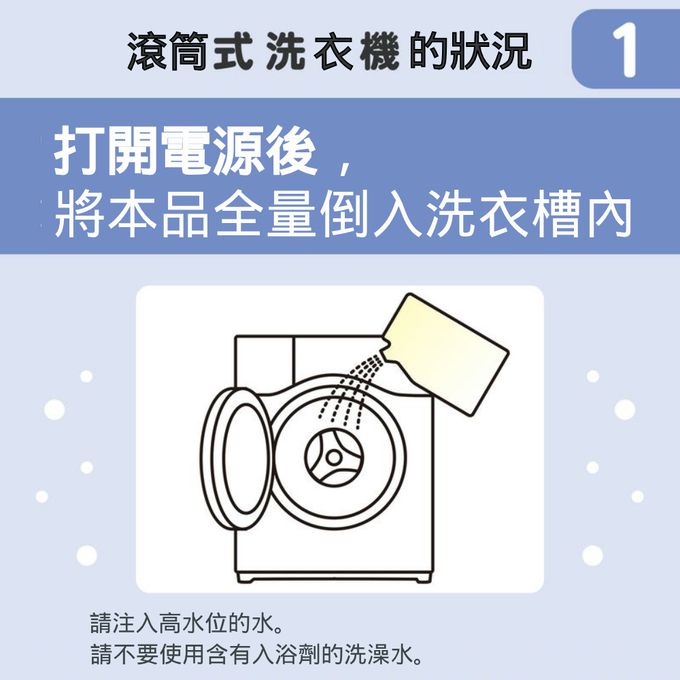 滾筒式 洗衣機 的狀況

1

打開電源後，
將本品全量倒入洗衣槽內

請注入高水位的水。
請不要使用含有入浴劑的洗澡水。