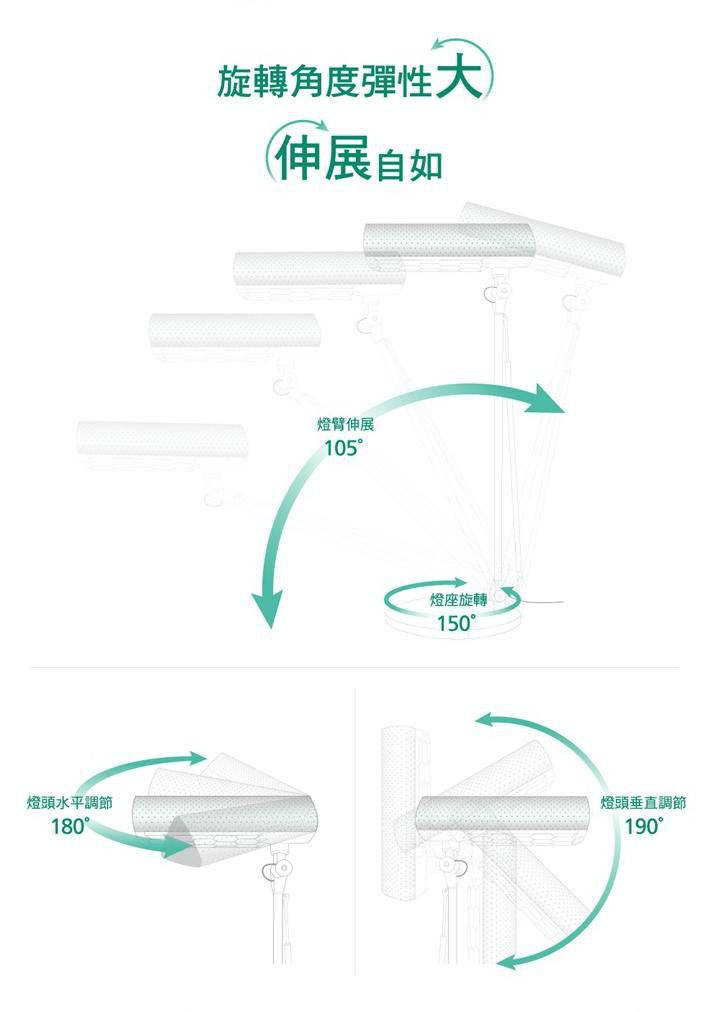 旋轉角度彈性大

伸展自如

燈臂伸展
105°

燈座旋轉
150°

燈頭水平調節
180°

燈頭垂直調節
190°