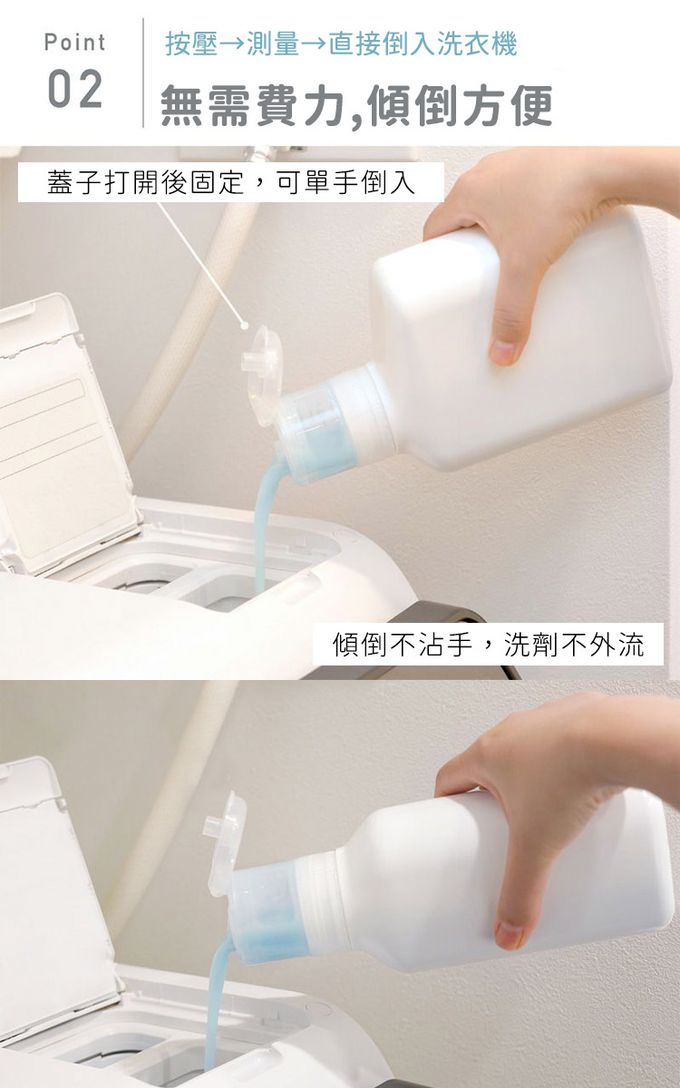 Point
02

按壓→測量→直接倒入洗衣機
無需費力,傾倒方便

蓋子打開後固定，可單手倒入

傾倒不沾手，洗劑不外流