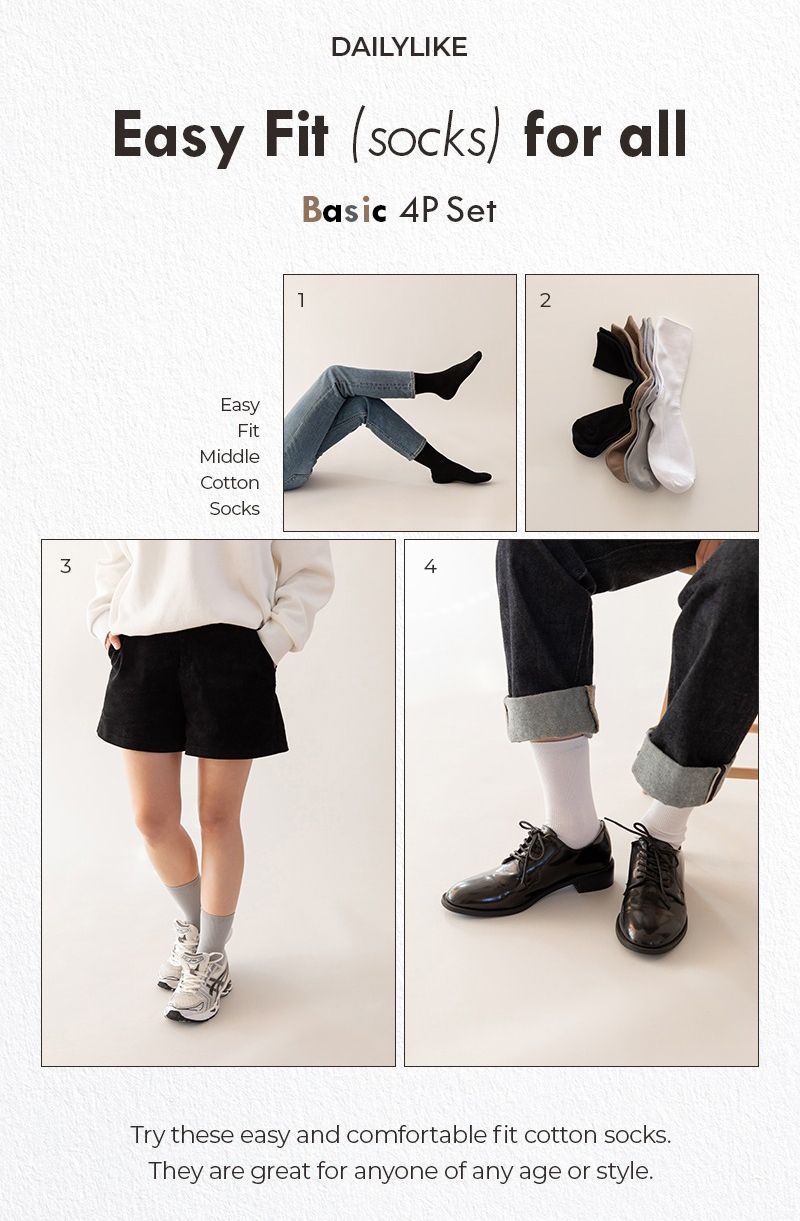 DAILYLIKE

Easy Fit (socks) for all

Basic 4P Set

Easy Fit Middle Cotton Socks

1

2

3

4

Try these easy and comfortable fit cotton socks. They are great for anyone of any age or style.