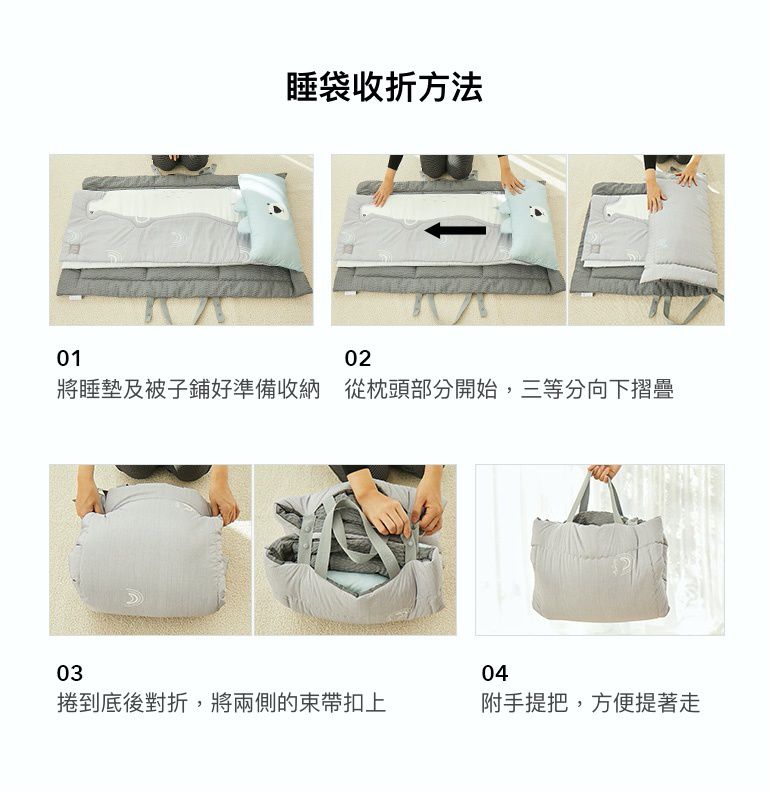 睡袋收折方法

01
將睡墊及被子鋪好準備收納

02
從枕頭部分開始，三等分向下摺疊

03
捲到底後對折，將兩側的束帶扣上

04
附手提把，方便提著走