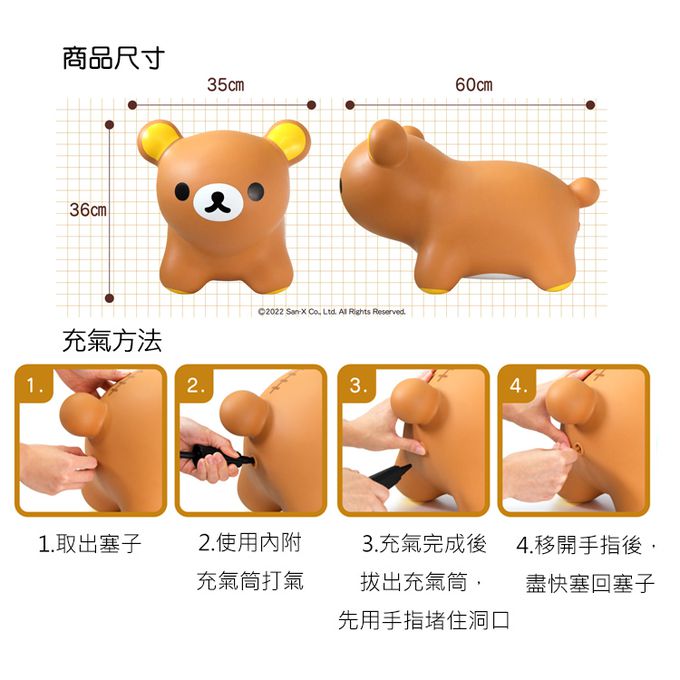 商品尺寸

35cm

60cm

36cm

©2022 San-X Co., Ltd. All Rights Reserved.

充氣方法

1.

2.

3.

4.

1.取出塞子

2.使用內附充氣筒打氣

3.充氣完成後拔出充氣筒，先用手指堵住洞口

4.移開手指後，盡快塞回塞子