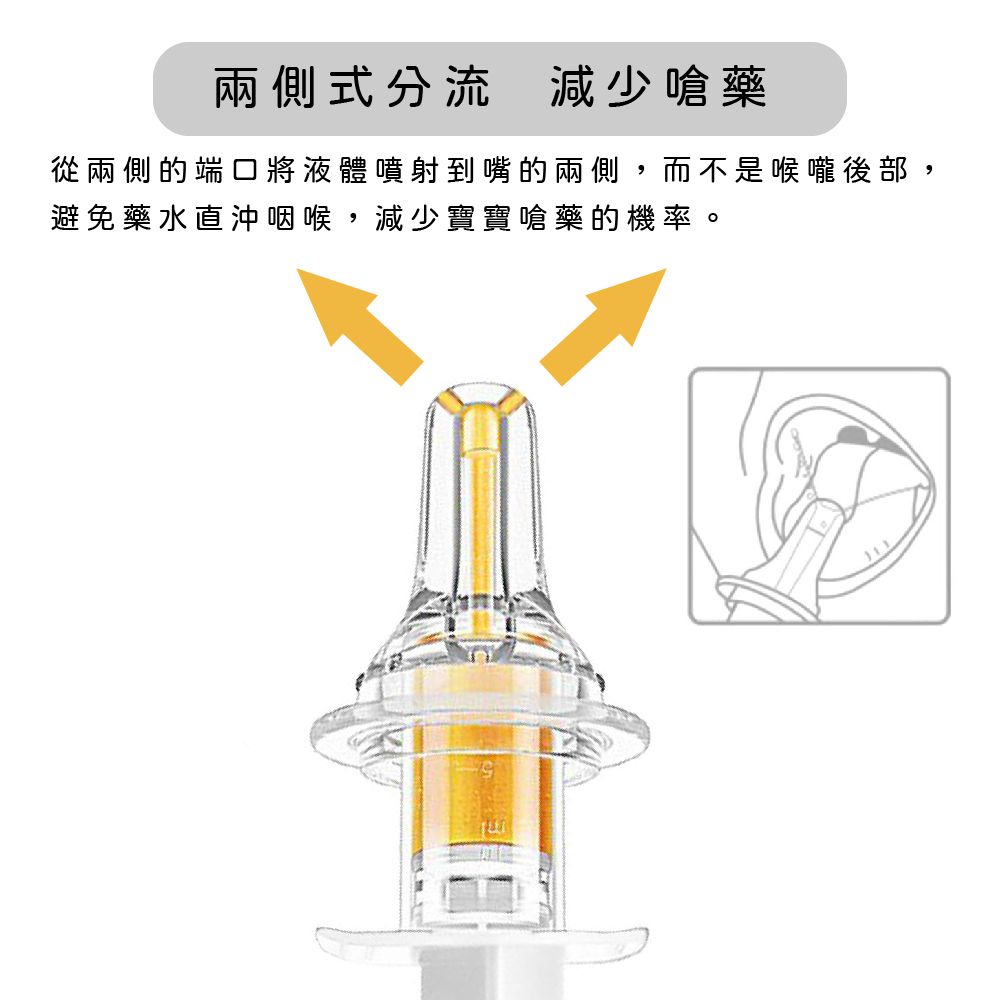 兩側式分流　減少嗆藥

從兩側的端口將液體噴射到嘴的兩側，而不是喉嚨後部，避免藥水直沖咽喉，減少寶寶嗆藥的機率。

5
ml