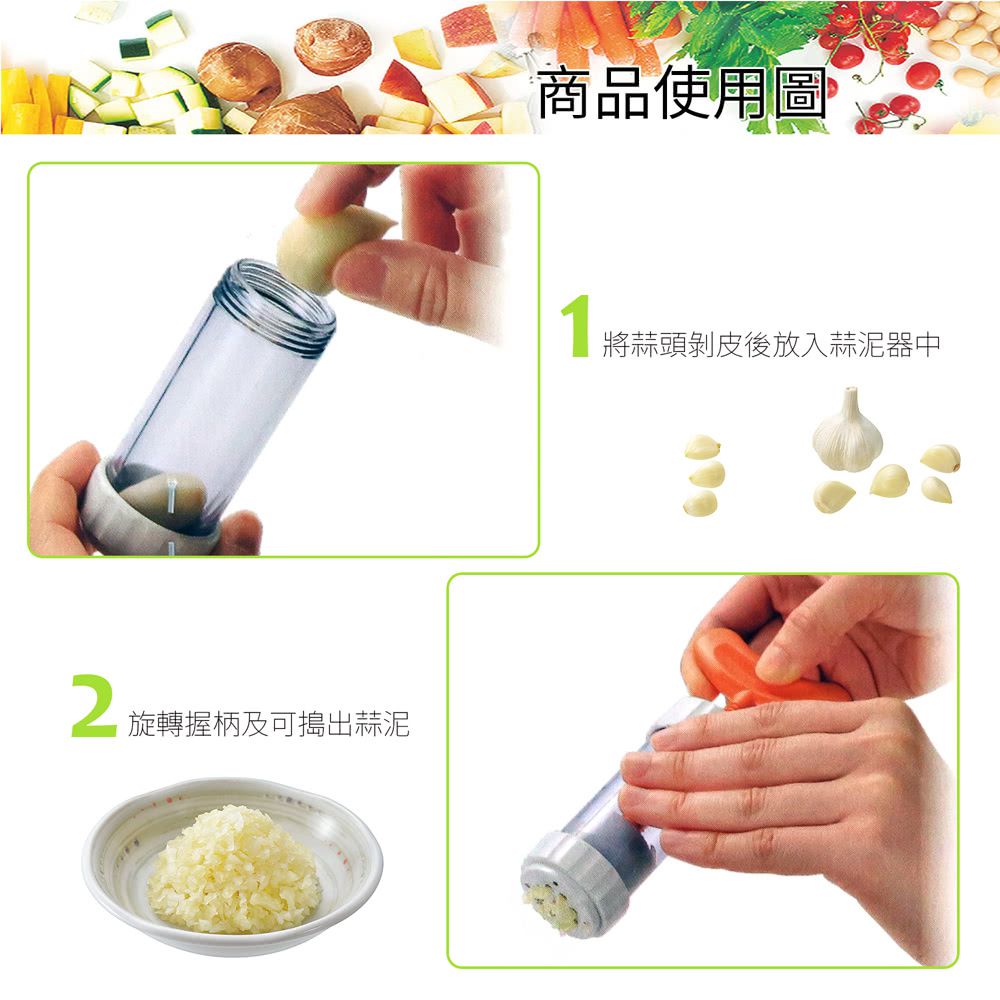 商品使用圖

1 將蒜頭剝皮後放入蒜泥器中

2 旋轉握柄及可搗出蒜泥