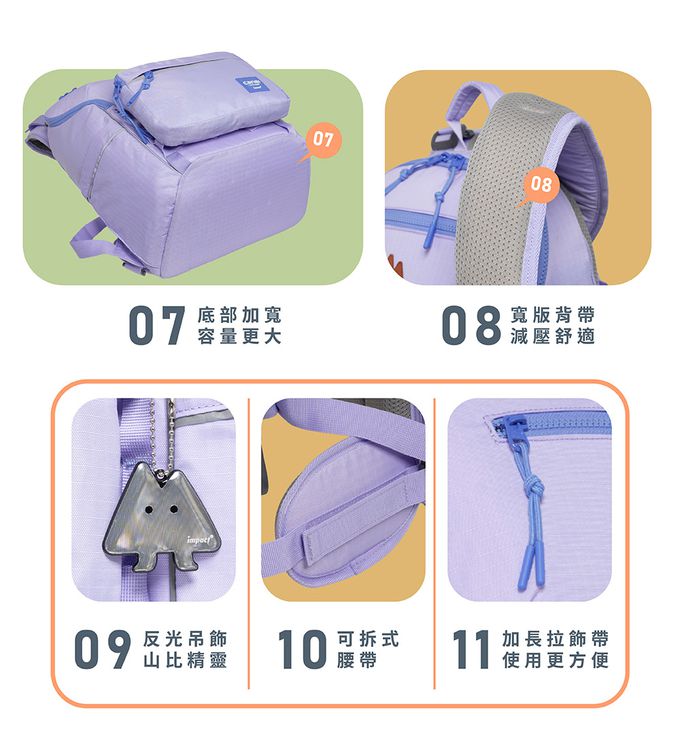 07

08

07 底部加寬
容量更大

08 寬版背帶
減壓舒適

impact

09 反光吊飾
山比精靈

10 可拆式
腰帶

11 加長拉飾帶
使用更方便