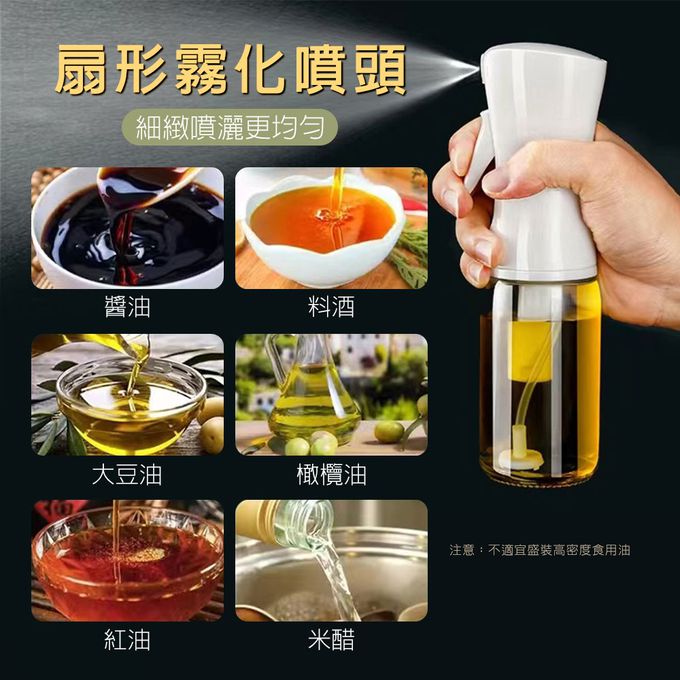 扇形霧化噴頭

細緻噴灑更均勻

醬油

料酒

大豆油

橄欖油

紅油

米醋

注意：不適宜盛裝高密度食用油