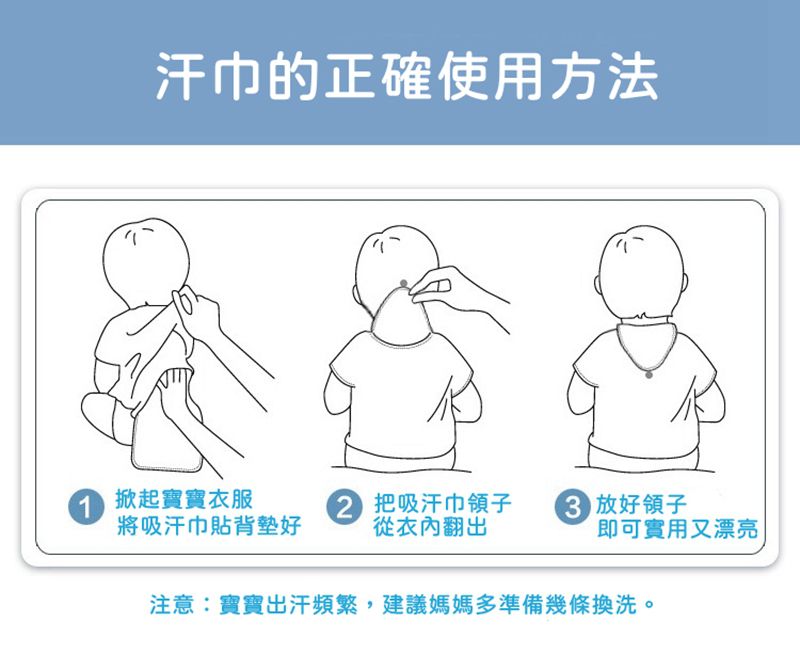 汗巾的正確使用方法

1 掀起寶寶衣服
將吸汗巾貼背墊好

2 把吸汗巾領子
從衣內翻出

3 放好領子
即可實用又漂亮

注意：寶寶出汗頻繁，建議媽媽多準備幾條換洗。