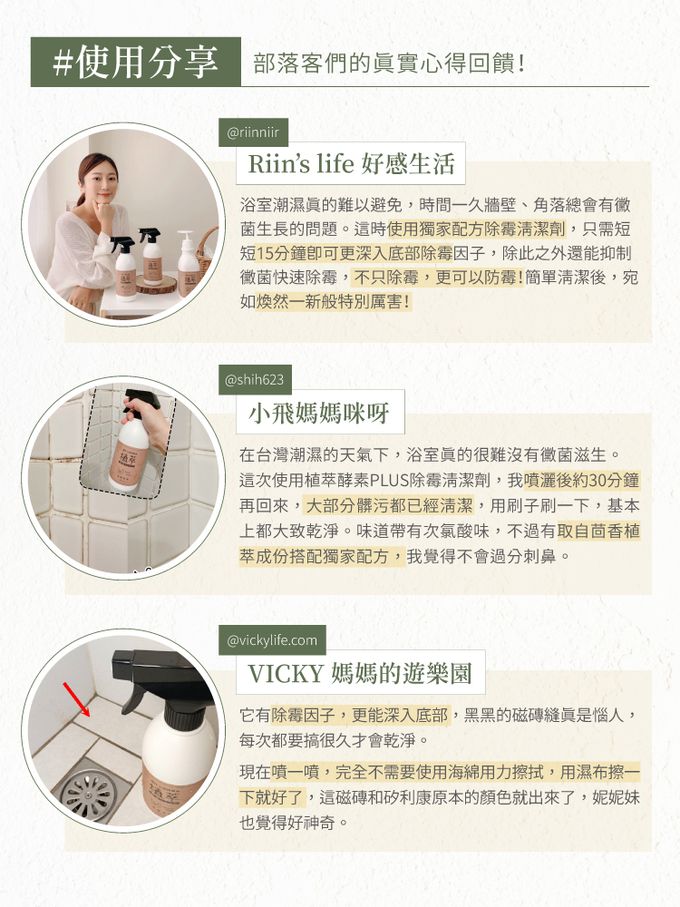 #使用分享

部落客們的真實心得回饋!

@riinniir

Riin's life 好感生活

浴室潮濕真的難以避免，時間一久牆壁、角落總會有黴菌生長的問題。這時使用獨家配方除霉清潔劑，只需短短15分鐘即可更深入底部除霉因子，除此之外還能抑制黴菌快速除霉，不只除霉，更可以防霉!簡單清潔後，宛如煥然一新般特別厲害!

@shih623

小飛媽媽咪呀

在台灣潮濕的天氣下，浴室真的很難沒有黴菌滋生。這次使用植萃酵素PLUS除霉清潔劑，我噴灑後約30分鐘再回來，大部分髒污都已經清潔，用刷子刷一下，基本上都大致乾淨。味道帶有次氯酸味，不過有取自茴香植萃成份搭配獨家配方，我覺得不會過分刺鼻。

@vickylife.com

VICKY 媽媽的遊樂園

它有除霉因子，更能深入底部，黑黑的磁磚縫真是惱人，每次都要搞很久才會乾淨。

現在噴一噴，完全不需要使用海綿用力擦拭，用濕布擦一下就好了，這磁磚和矽利康原本的顏色就出來了，妮妮妹也覺得好神奇。