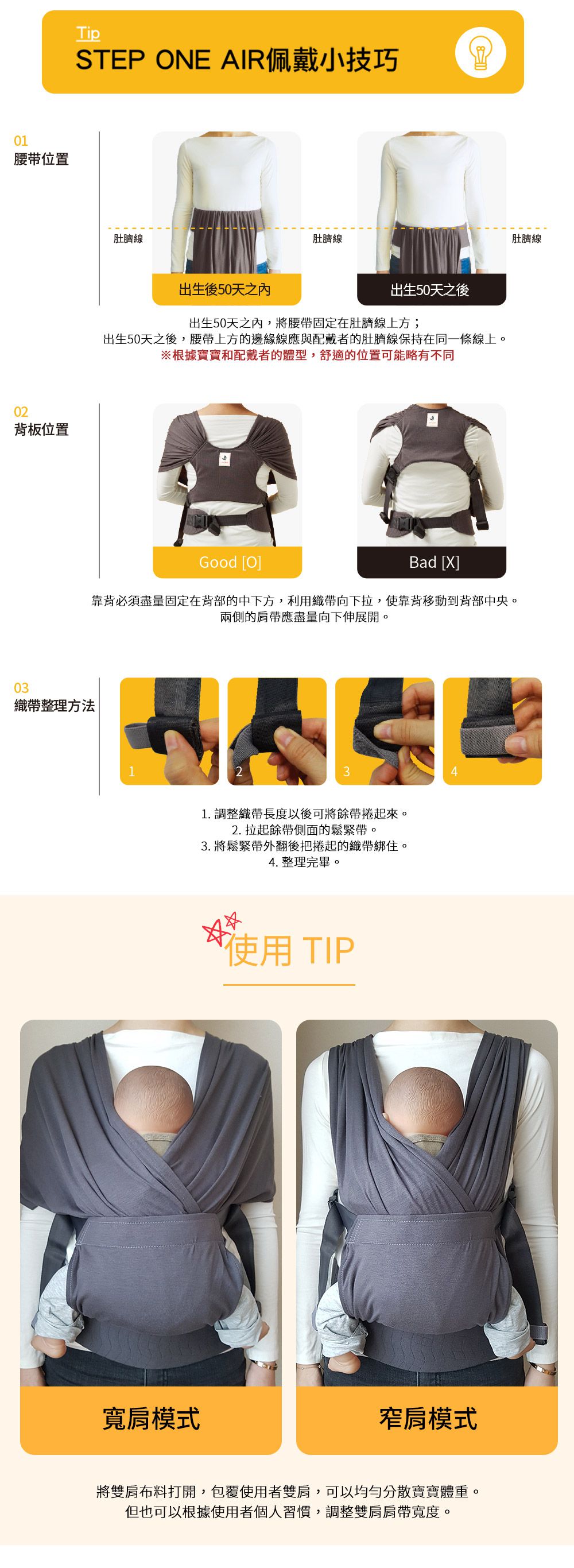 Tip
STEP ONE AIR佩戴小技巧

01
腰帶位置

肚臍線
肚臍線
肚臍線

出生後50天之內
出生50天之後

出生50天之內，將腰帶固定在肚臍線上方；
出生50天之後，腰帶上方的邊緣線應與配戴者的肚臍線保持在同一條線上。
※根據寶寶和配戴者的體型，舒適的位置可能略有不同

02
背板位置

Good [O]
Bad [X]

靠背必須盡量固定在背部的中下方，利用織帶向下拉，使靠背移動到背部中央。
兩側的肩帶應盡量向下伸展開。

03
織帶整理方法

1
2
3
4

1. 調整織帶長度以後可將餘帶捲起來。
2. 拉起餘帶側面的鬆緊帶。
3. 將鬆緊帶外翻後把捲起的織帶綁住。
4. 整理完畢。

使用 TIP

寬肩模式
窄肩模式

將雙肩布料打開，包覆使用者雙肩，可以均勻分散寶寶體重。
但也可以根據使用者個人習慣，調整雙肩肩帶寬度。