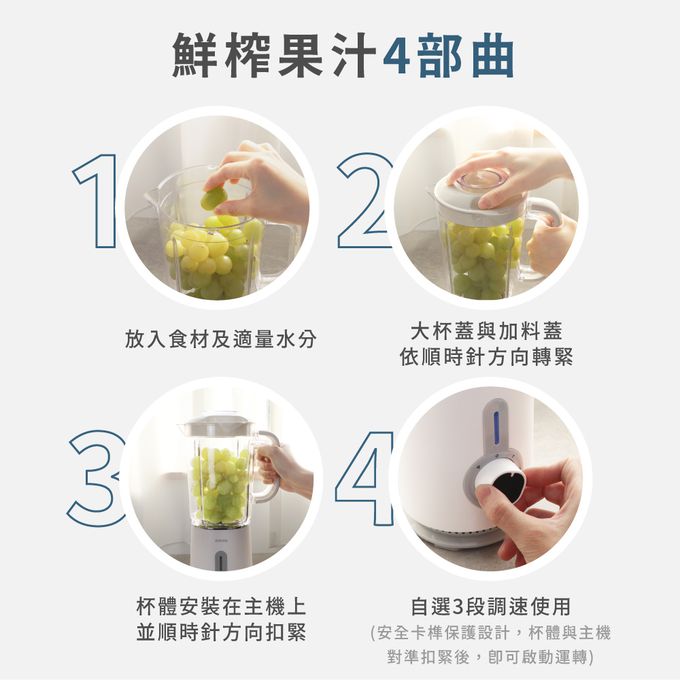 鮮榨果汁4部曲

1

放入食材及適量水分

2

大杯蓋與加料蓋
依順時針方向轉緊

3

杯體安裝在主機上
並順時針方向扣緊

4

自選3段調速使用
(安全卡榫保護設計，杯體與主機對準扣緊後，即可啟動運轉)