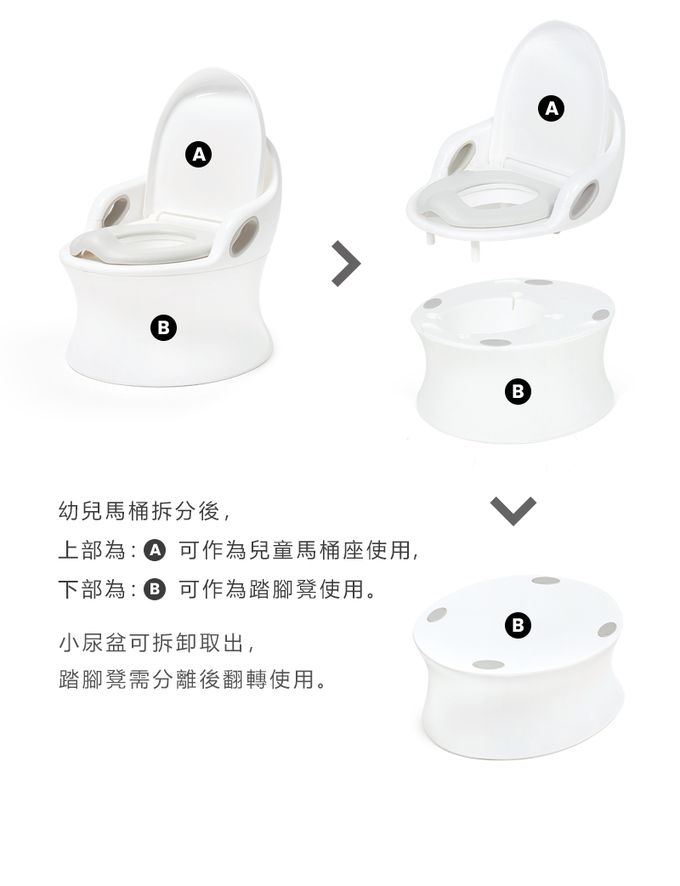 A

B

A

B

幼兒馬桶拆分後，
上部為：A 可作為兒童馬桶座使用，
下部為：B 可作為踏腳凳使用。

小尿盆可拆卸取出，
踏腳凳需分離後翻轉使用。

B