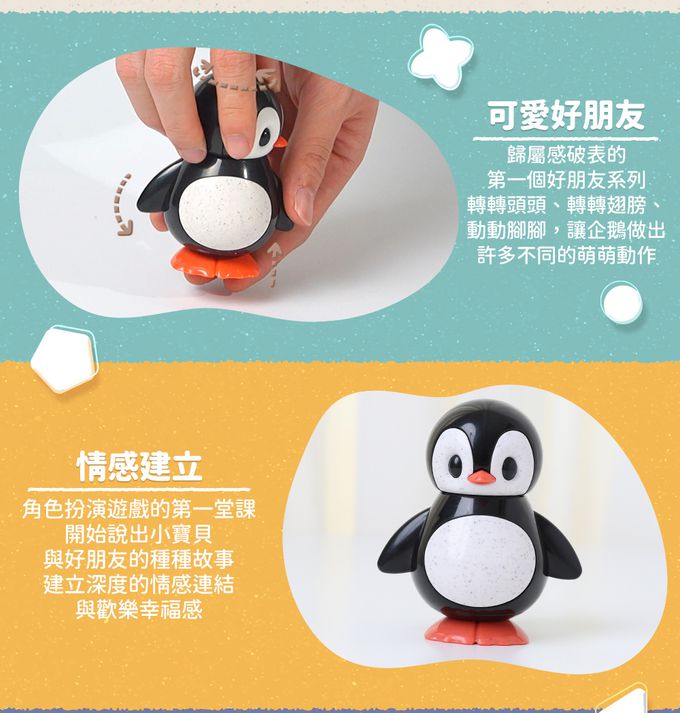 可愛好朋友

歸屬感破表的
第一個好朋友系列
轉轉頭頭、轉轉翅膀、
動動腳腳，讓企鵝做出
許多不同的萌萌動作

情感建立

角色扮演遊戲的第一堂課
開始說出小寶貝
與好朋友的種種故事
建立深度的情感連結
與歡樂幸福感