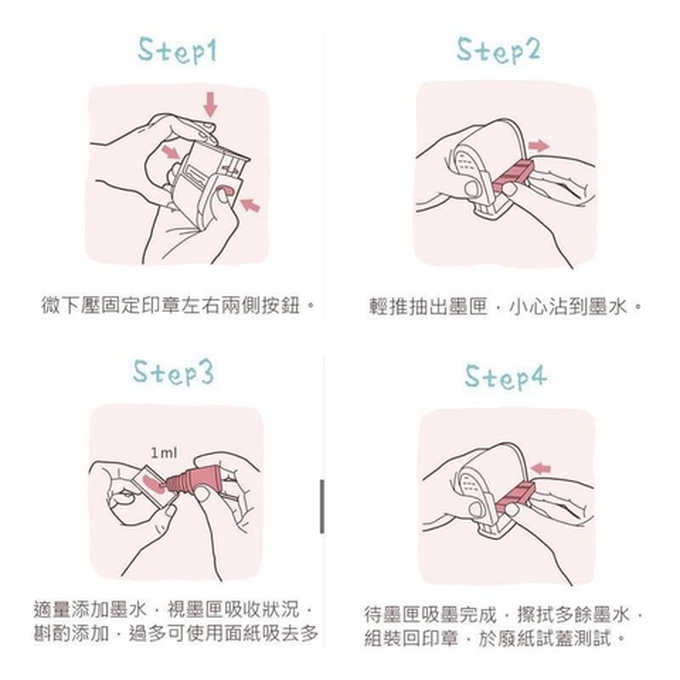 Step1

微下壓固定印章左右兩側按鈕。

Step2

輕推抽出墨匣，小心沾到墨水。

Step3

1ml

適量添加墨水，視墨匣吸收狀況，斟酌添加，過多可使用面紙吸去多

Step4

待墨匣吸墨完成，擦拭多餘墨水，組裝回印章，於廢紙試蓋測試。