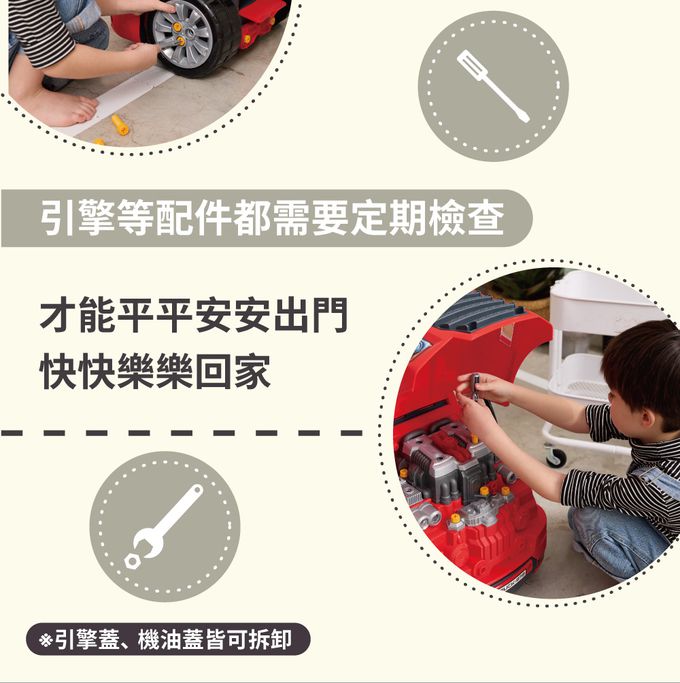 引擎等配件都需要定期檢查

才能平平安安出門
快快樂樂回家

※引擎蓋、機油蓋皆可拆卸