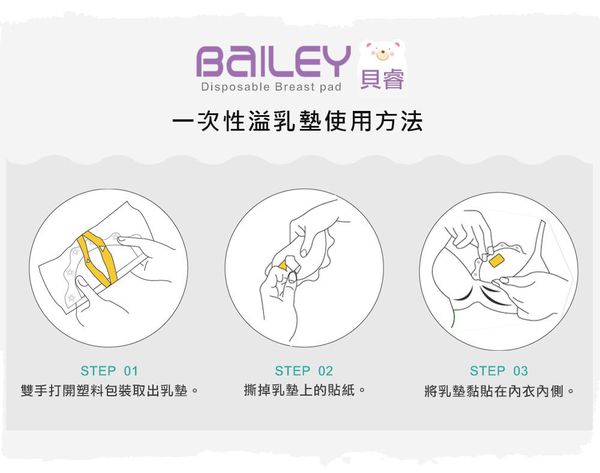 BAILEY 貝睿
Disposable Breast pad

一次性溢乳墊使用方法

STEP 01
雙手打開塑料包裝取出乳墊。

STEP 02
撕掉乳墊上的貼紙。

STEP 03
將乳墊黏貼在內衣內側。