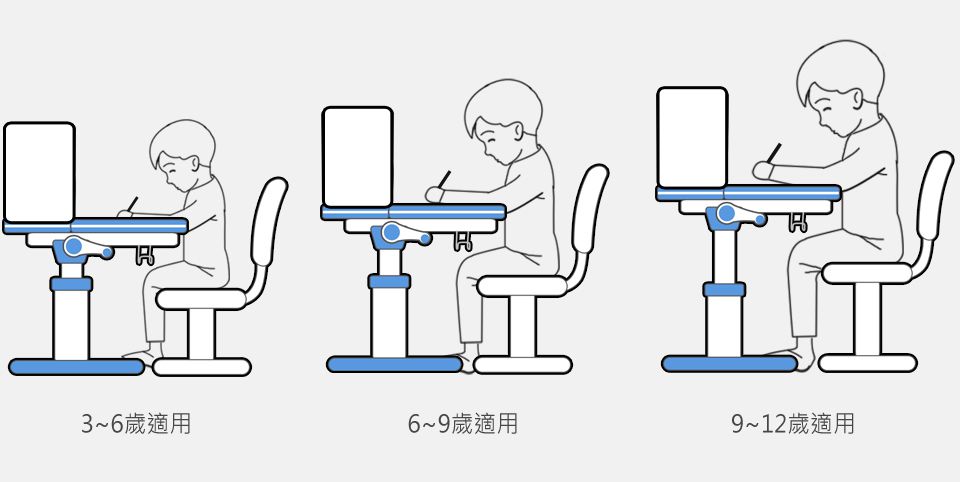 3~6歲適用

6~9歲適用

9~12歲適用