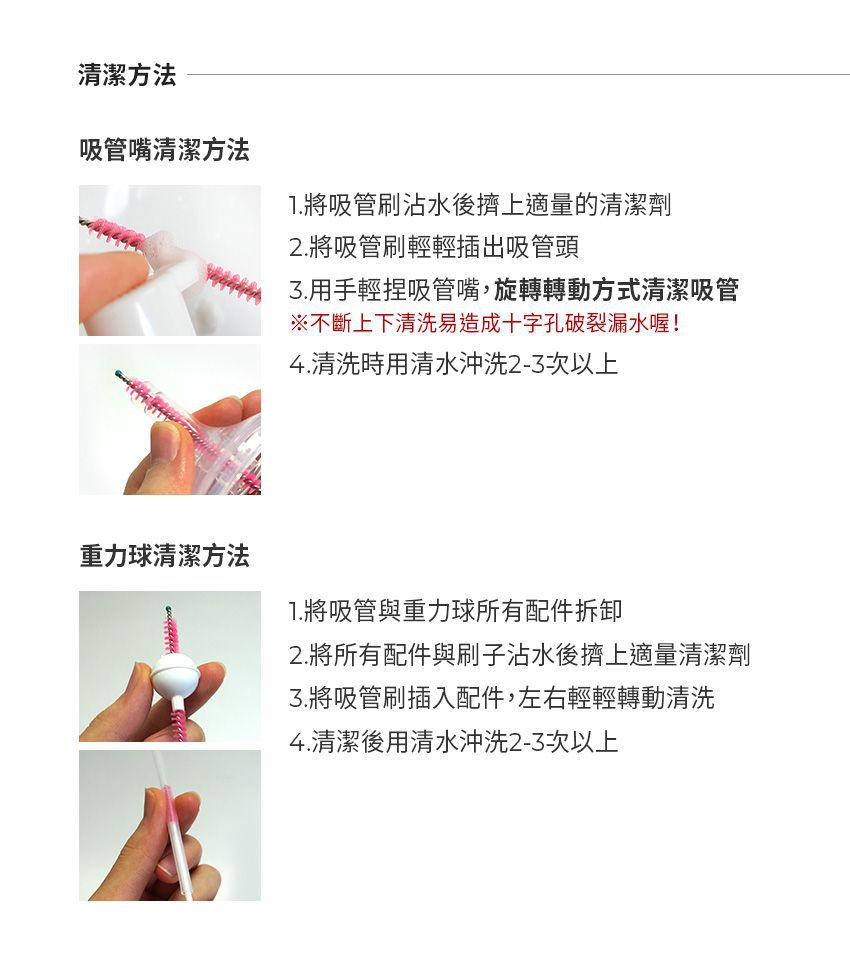 清潔方法

吸管嘴清潔方法

1.將吸管刷沾水後擠上適量的清潔劑
2.將吸管刷輕輕插出吸管頭
3.用手輕捏吸管嘴，旋轉轉動方式清潔吸管
※不斷上下清洗易造成十字孔破裂漏水喔！
4.清洗時用清水沖洗2-3次以上

重力球清潔方法

1.將吸管與重力球所有配件拆卸
2.將所有配件與刷子沾水後擠上適量清潔劑
3.將吸管刷插入配件，左右輕輕轉動清洗
4.清潔後用清水沖洗2-3次以上