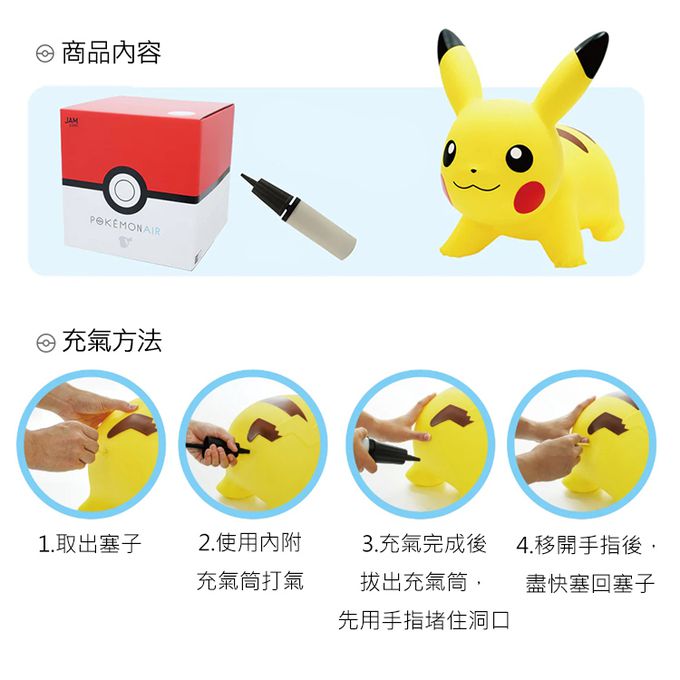 商品內容

JAM

POKÉMONAIR

充氣方法

1.取出塞子

2.使用內附充氣筒打氣

3.充氣完成後拔出充氣筒，先用手指堵住洞口

4.移開手指後，盡快塞回塞子