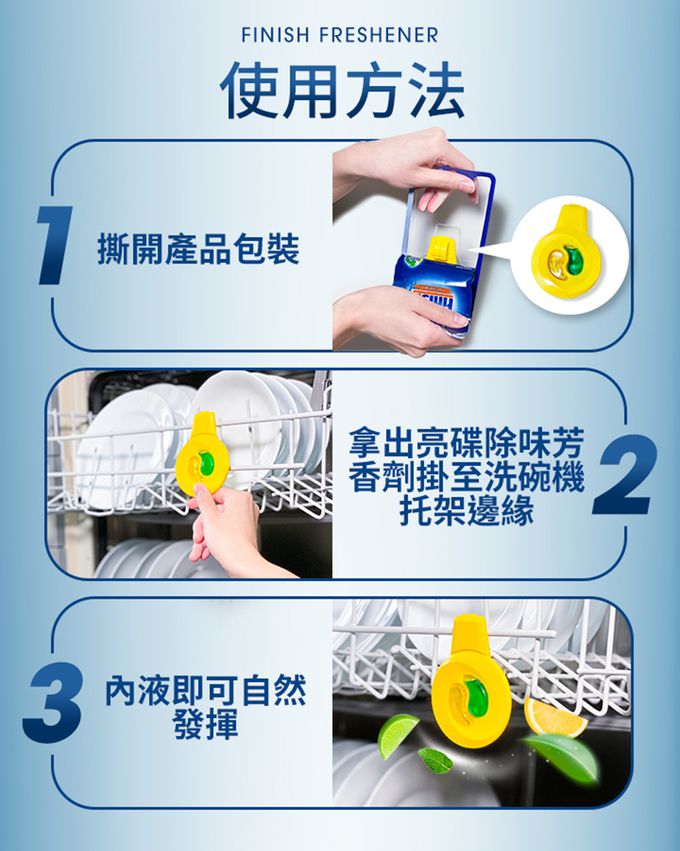 FINISH FRESHENER
使用方法

1
撕開產品包裝

拿出亮碟除味芳香劑掛至洗碗機托架邊緣
2

3
內液即可自然發揮