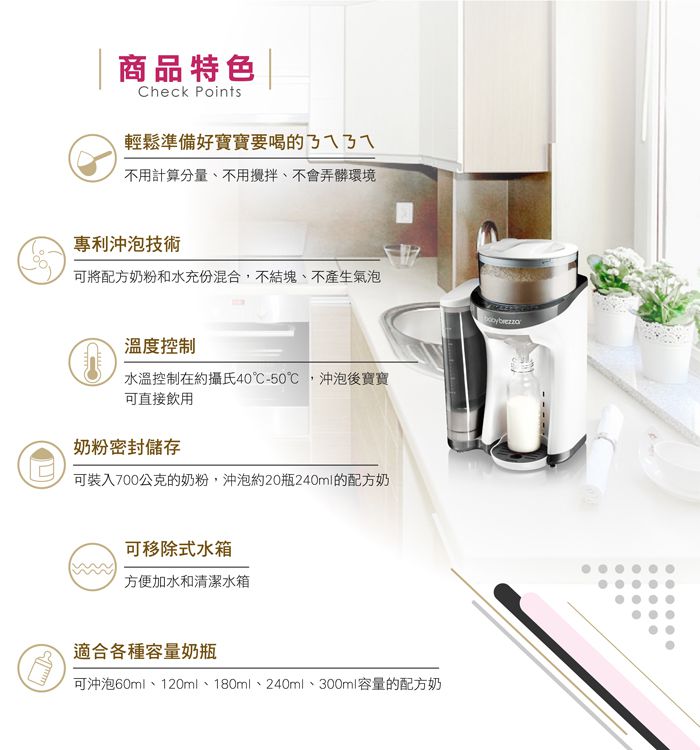 商品特色
Check Points

輕鬆準備好寶寶要喝的ㄋㄟㄋㄟ
不用計算分量、不用攪拌、不會弄髒環境

專利沖泡技術
可將配方奶粉和水充份混合，不結塊、不產生氣泡

溫度控制
水溫控制在約攝氏40℃-50℃ ，沖泡後寶寶可直接飲用

奶粉密封儲存
可裝入700公克的奶粉，沖泡約20瓶240ml的配方奶

可移除式水箱
方便加水和清潔水箱

適合各種容量奶瓶
可沖泡60ml、120ml、180ml、240ml、300ml容量的配方奶

babybrezza