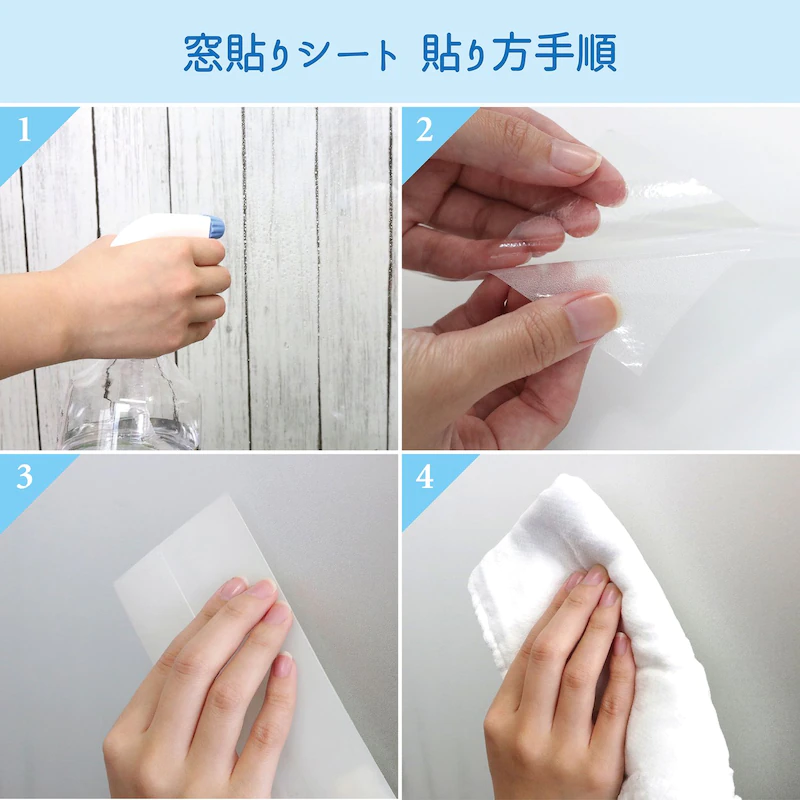 窓貼りシート 貼り方手順

1

2

3

4