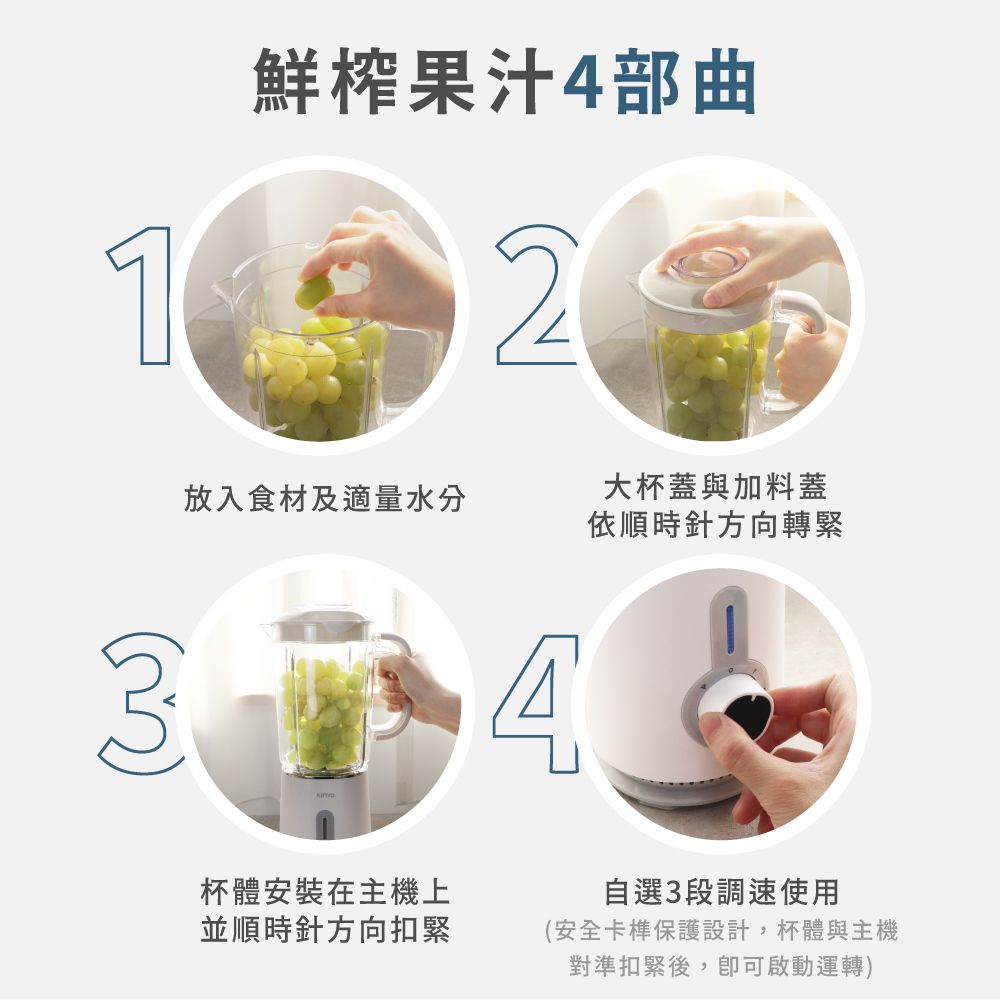 鮮榨果汁4部曲

1

放入食材及適量水分

2

大杯蓋與加料蓋
依順時針方向轉緊

3

杯體安裝在主機上
並順時針方向扣緊

4

自選3段調速使用
(安全卡榫保護設計，杯體與主機對準扣緊後，即可啟動運轉)