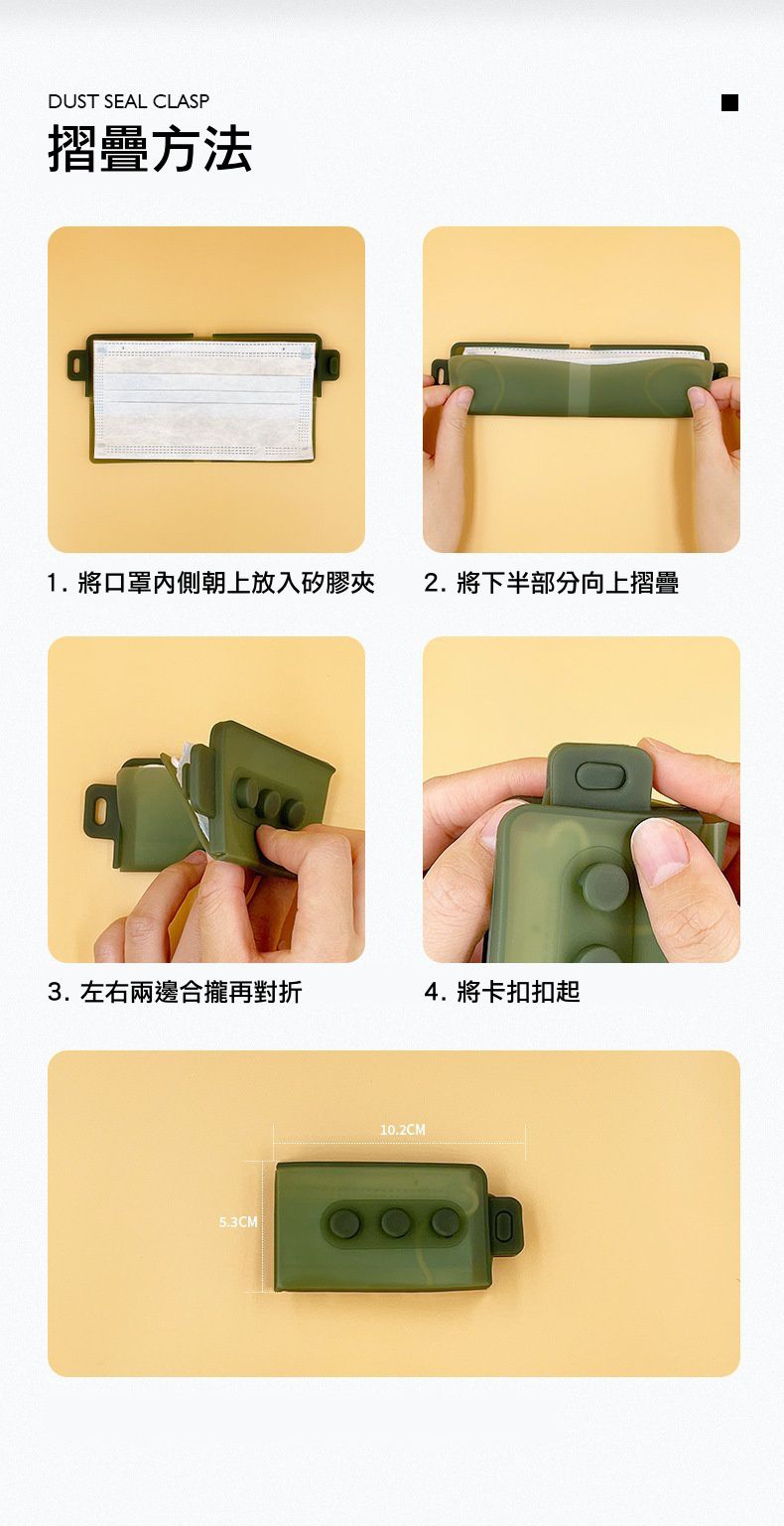 DUST SEAL CLASP
摺疊方法

1. 將口罩內側朝上放入矽膠夾

2. 將下半部分向上摺疊

3. 左右兩邊合攏再對折

4. 將卡扣扣起

10.2CM

5.3CM