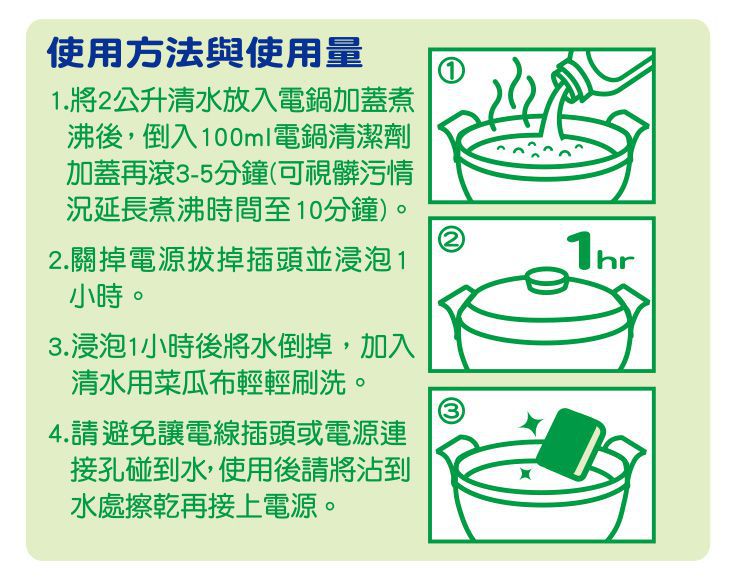 使用方法與使用量

1.將2公升清水放入電鍋加蓋煮沸後，倒入100ml電鍋清潔劑加蓋再滾3-5分鐘(可視髒污情況延長煮沸時間至10分鐘)。

2.關掉電源拔掉插頭並浸泡1小時。

3.浸泡1小時後將水倒掉，加入清水用菜瓜布輕輕刷洗。

4.請避免讓電線插頭或電源連接孔碰到水，使用後請將沾到水處擦乾再接上電源。

①

②

1hr

③