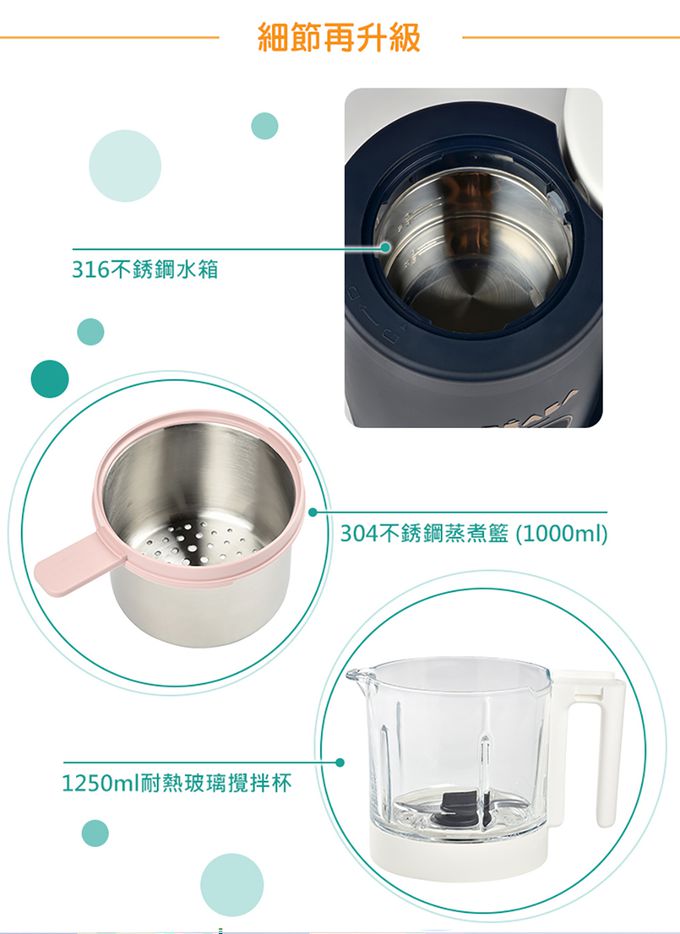 細節再升級

316不銹鋼水箱

304不銹鋼蒸煮籃 (1000ml)

1250ml耐熱玻璃攪拌杯